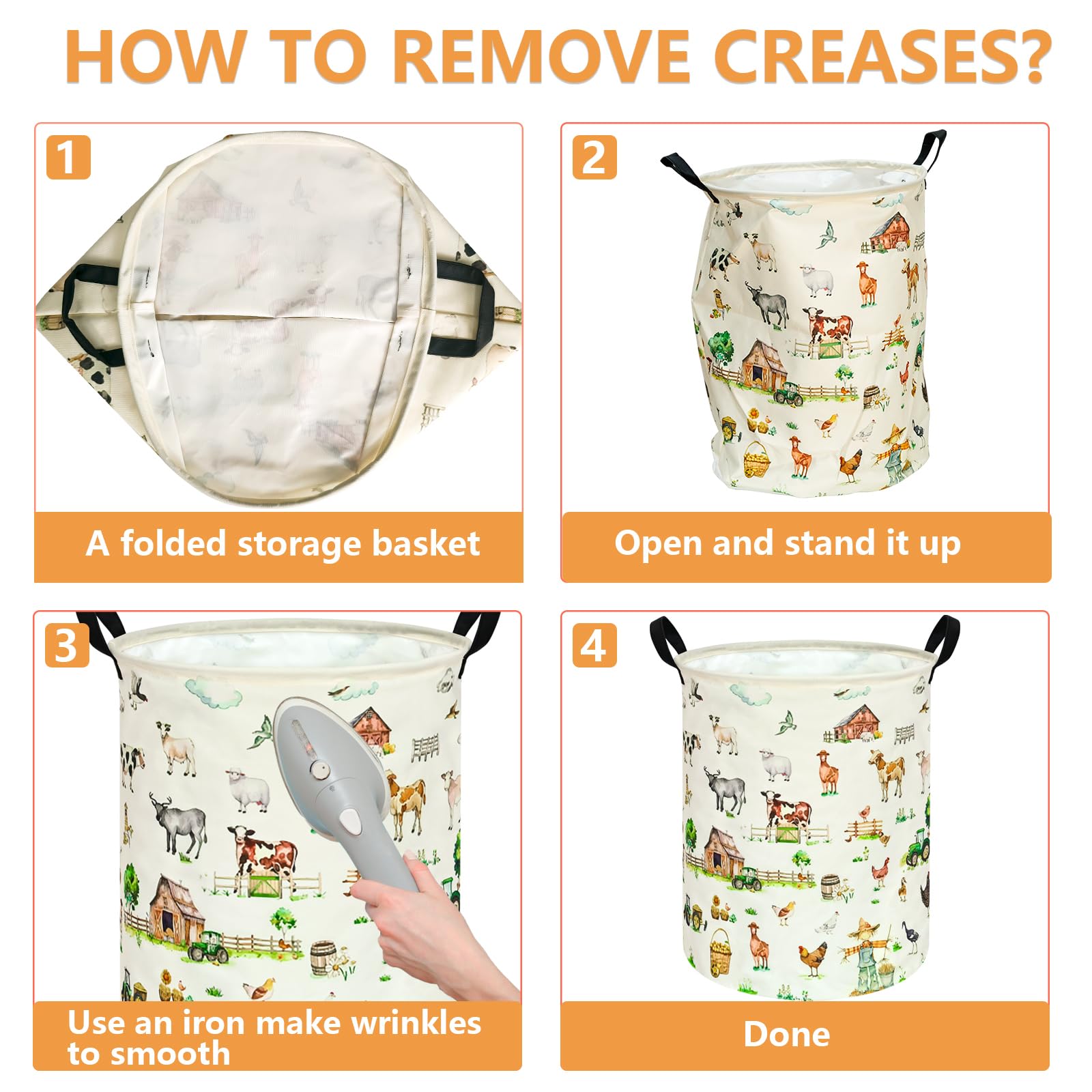 HOW TO REMOVE CREASES?

1

A folded storage basket

2

Open and stand it up

3

Use an iron make wrinkles to smooth

4

Done