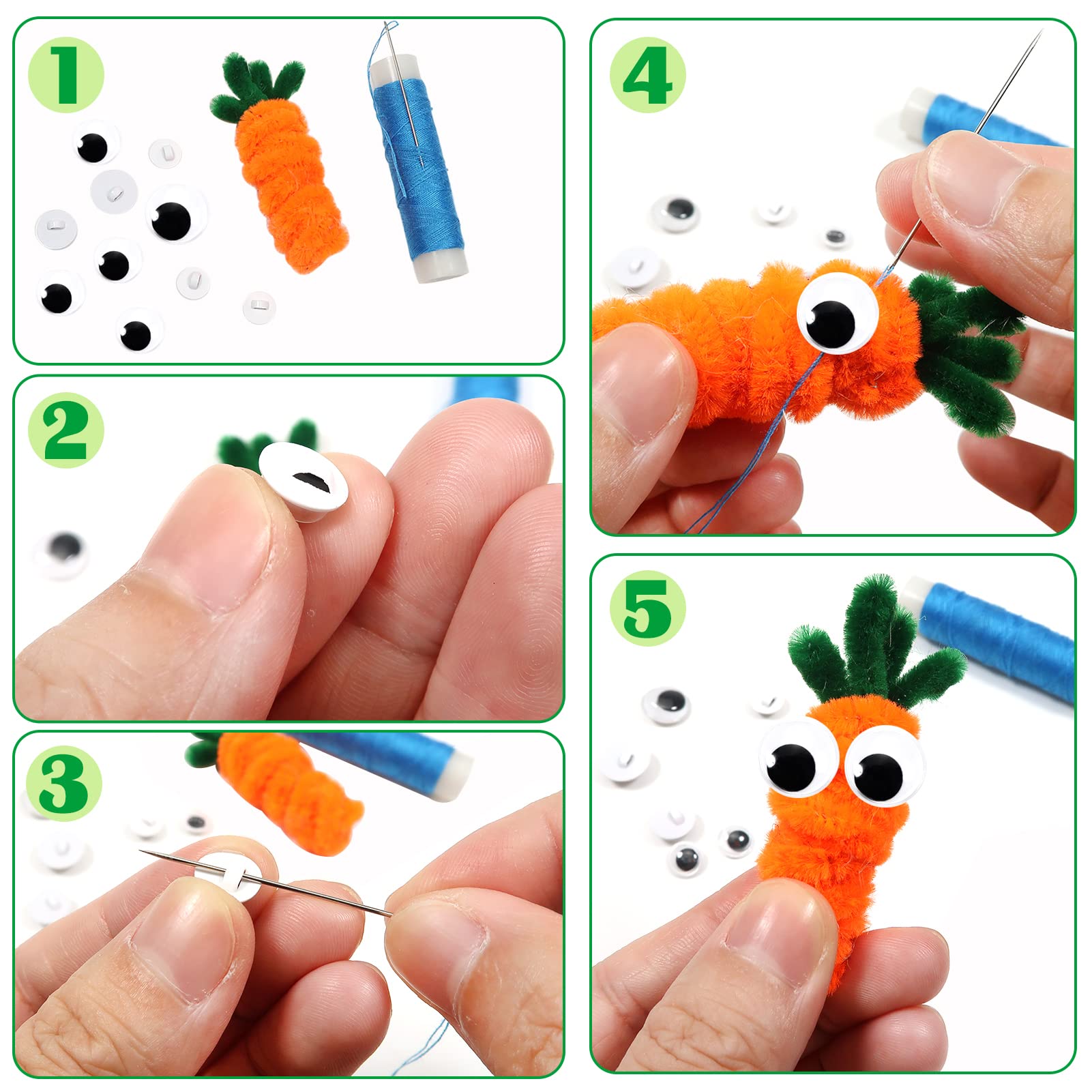 1

2

3

4

5