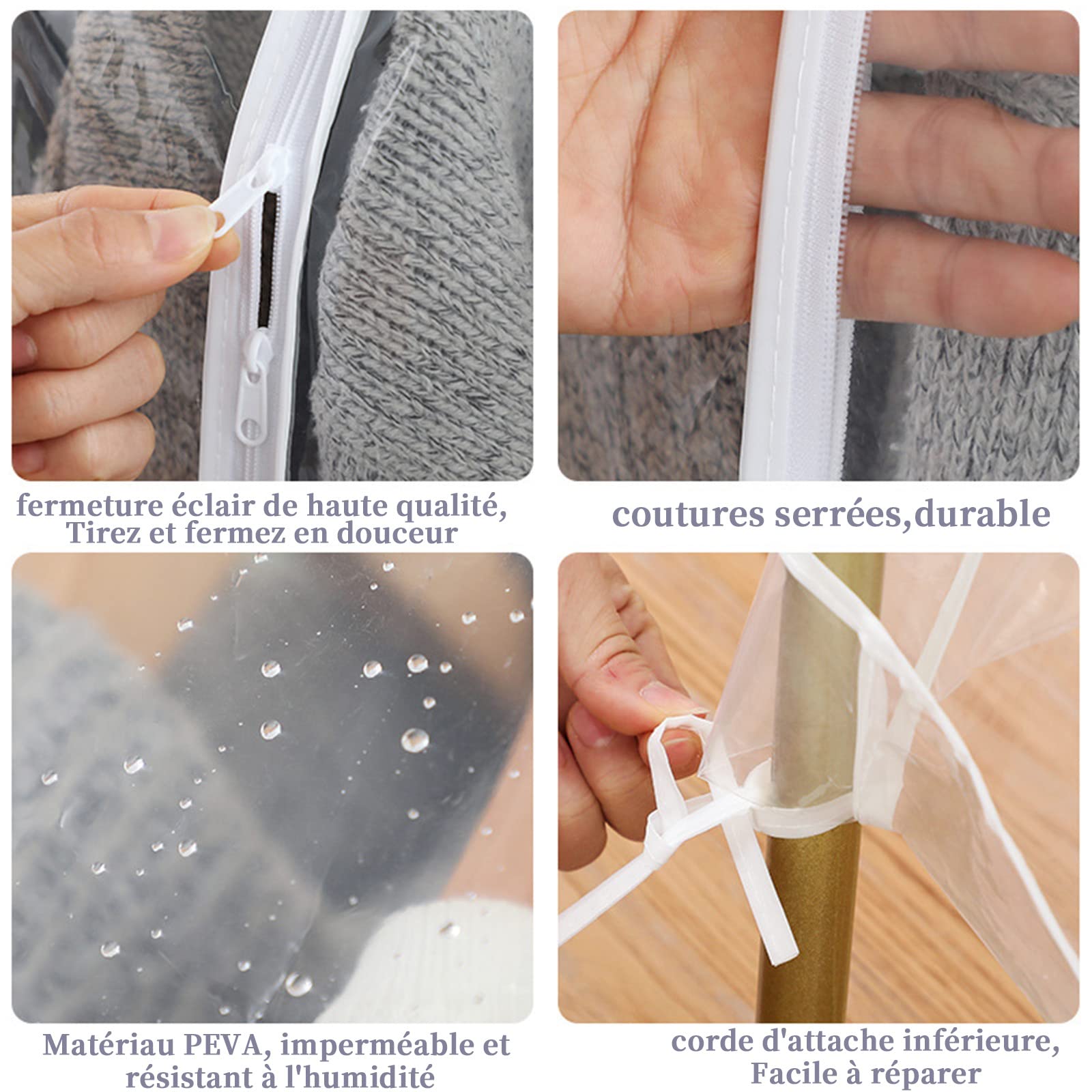 fermeture éclair de haute qualité, Tirez et fermez en douceur

coutures serrées,durable

Matériau PEVA, imperméable et résistant à l'humidité

corde d'attache inférieure, Facile à réparer