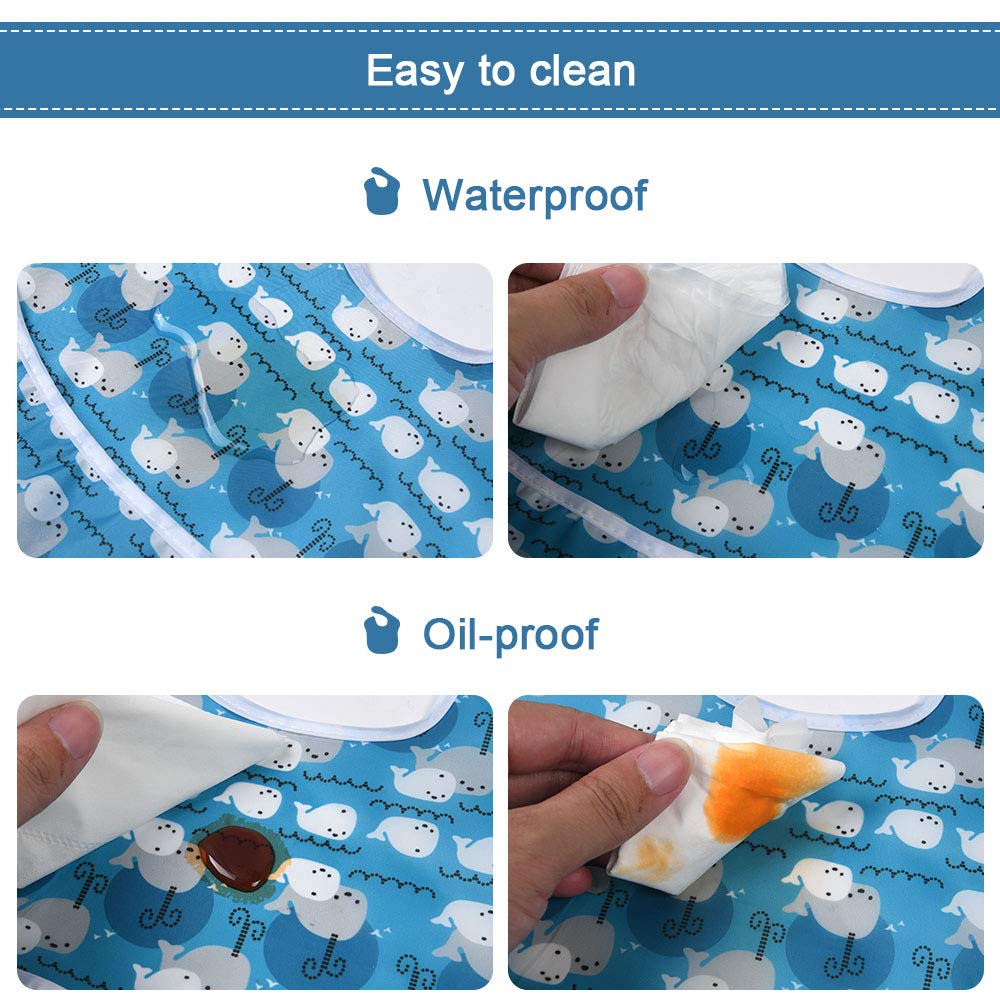 Easy to clean

Waterproof

Oil-proof