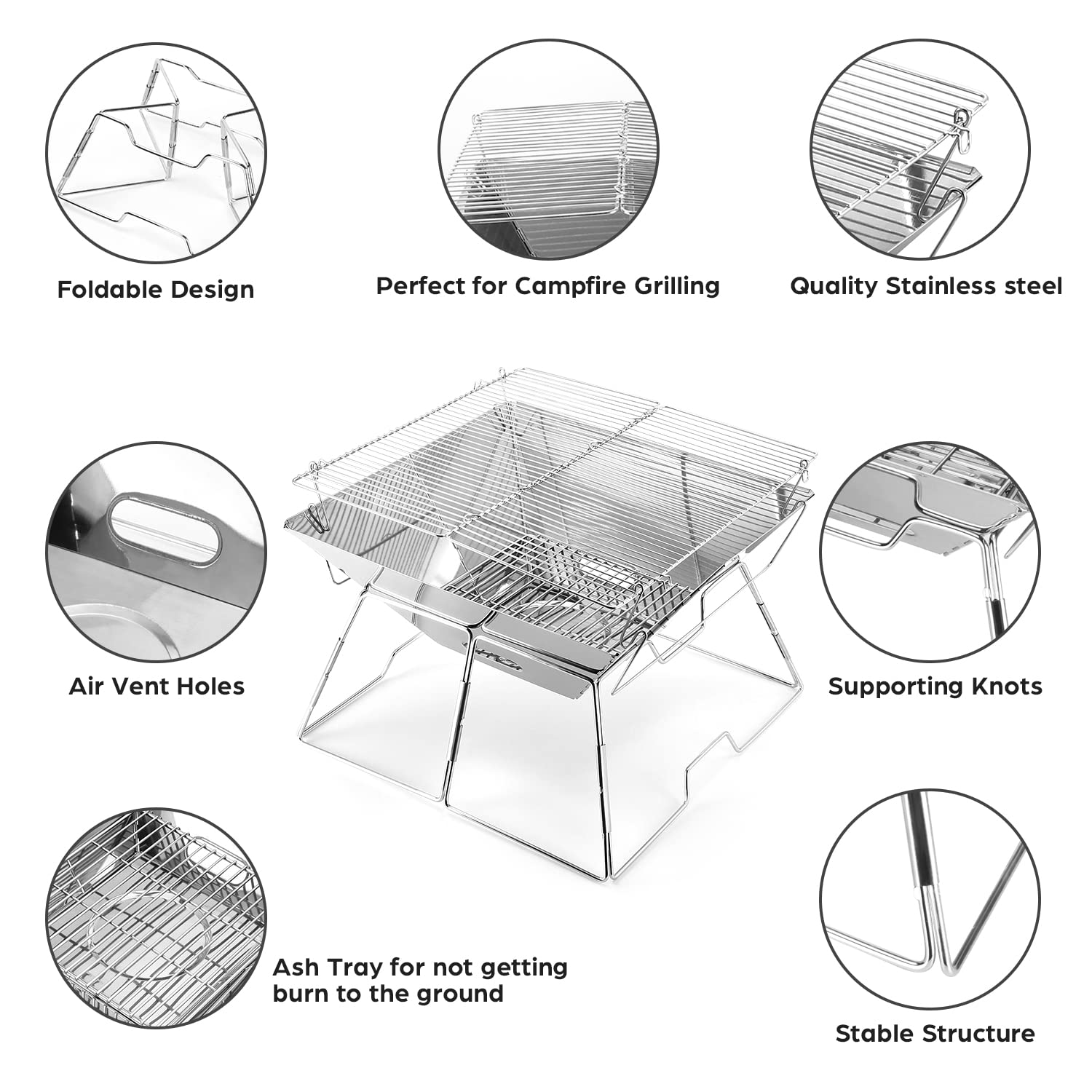 Foldable Design

Perfect for Campfire Grilling

Quality Stainless steel

Air Vent Holes

Supporting Knots

Ash Tray for not getting burn to the ground

Stable Structure