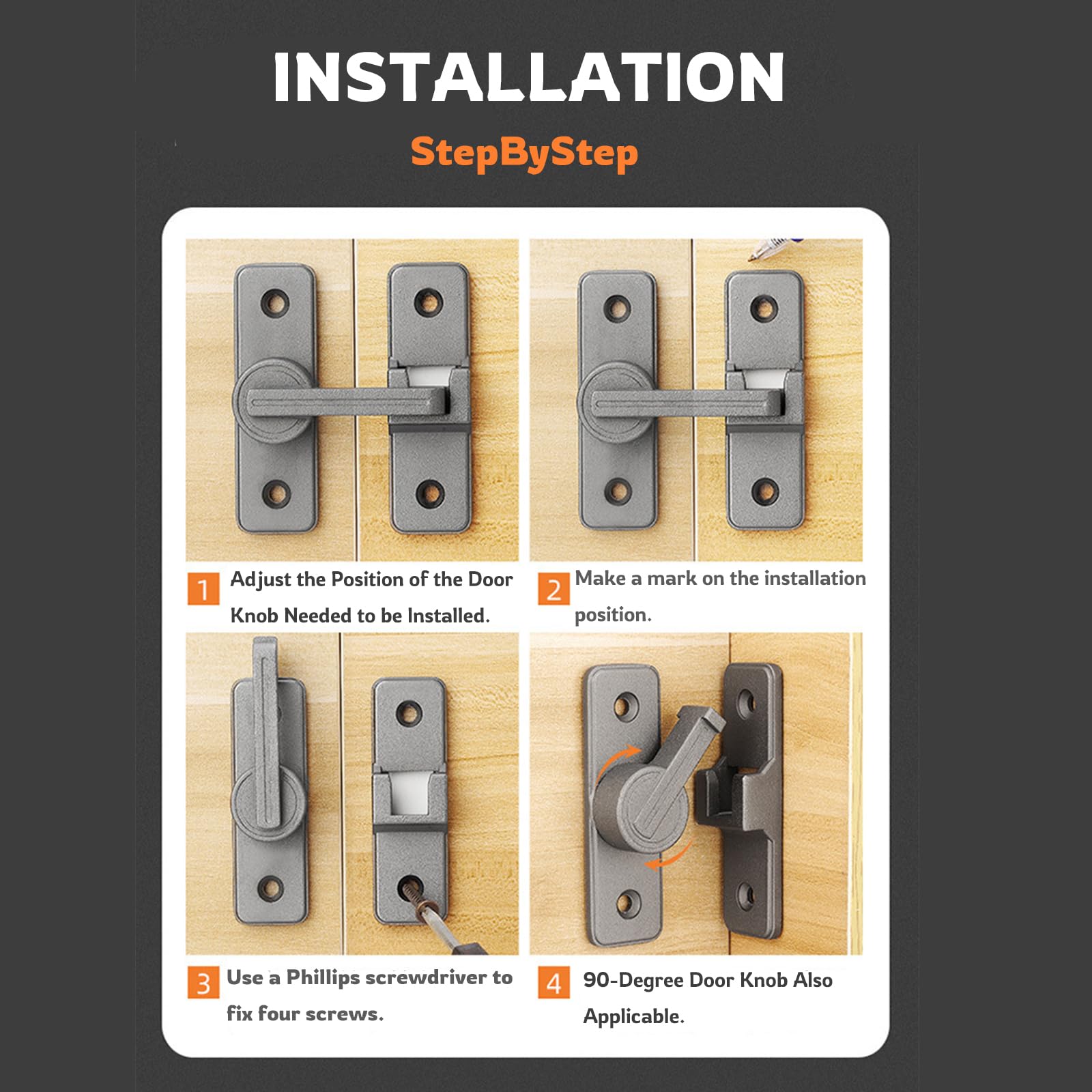 INSTALLATION

StepByStep

1 Adjust the Position of the Door Knob Needed to be Installed.

2 Make a mark on the installation position.

3 Use a Phillips screwdriver to fix four screws.

4 90-Degree Door Knob Also Applicable.