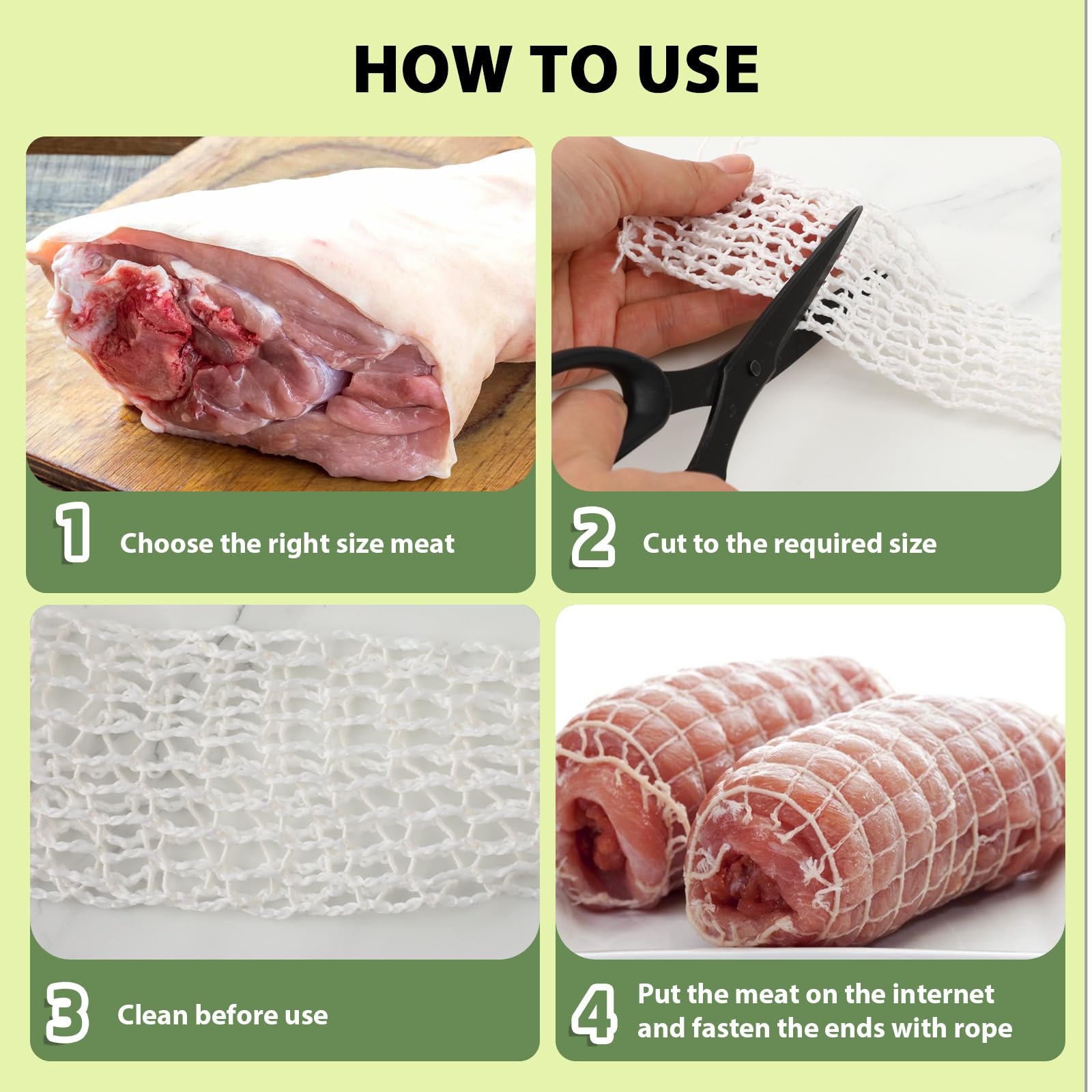 HOW TO USE

1 Choose the right size meat

2 Cut to the required size

3 Clean before use

4 Put the meat on the internet and fasten the ends with rope