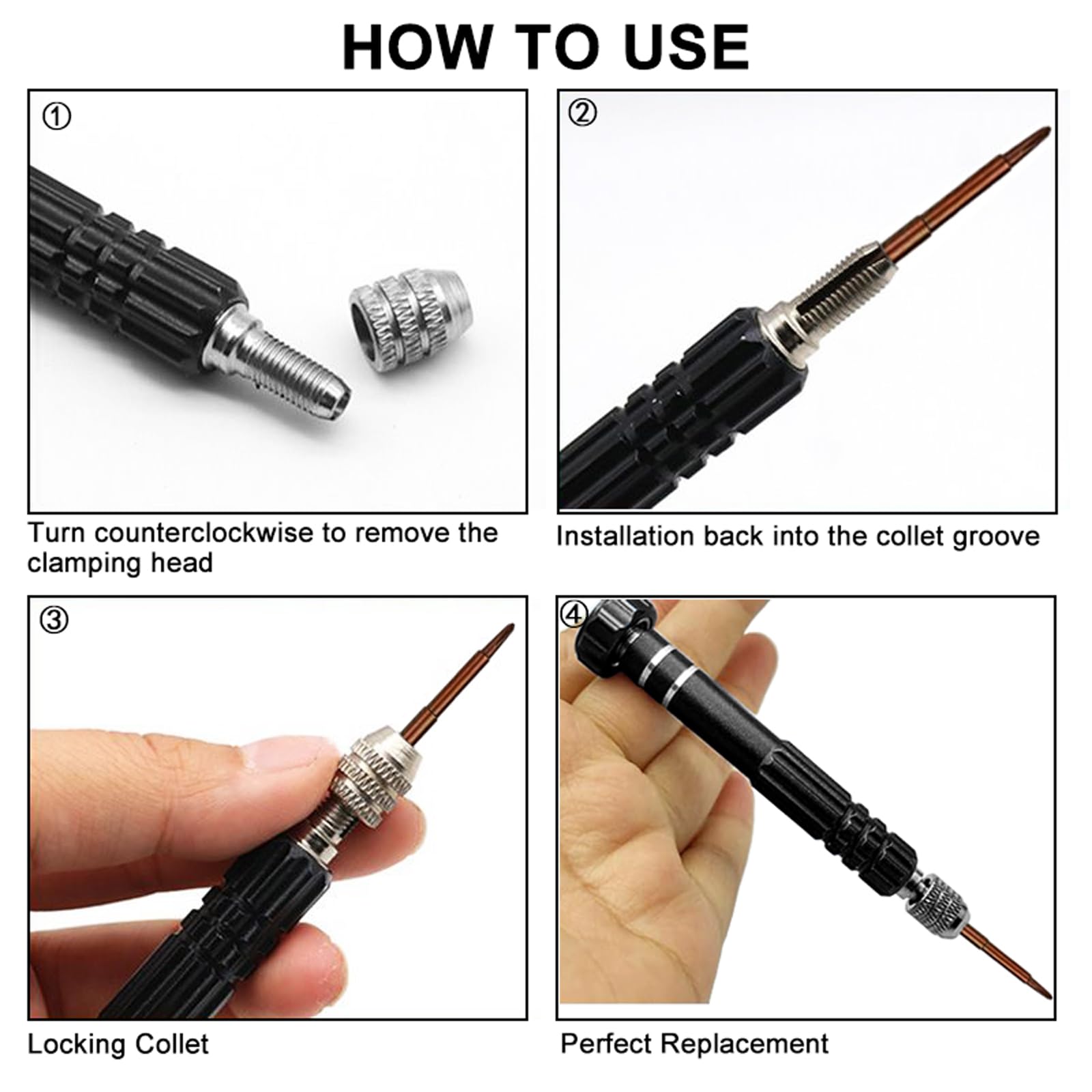 HOW TO USE

①

Turn counterclockwise to remove the clamping head

②

Installation back into the collet groove

③

Locking Collet

④

Perfect Replacement