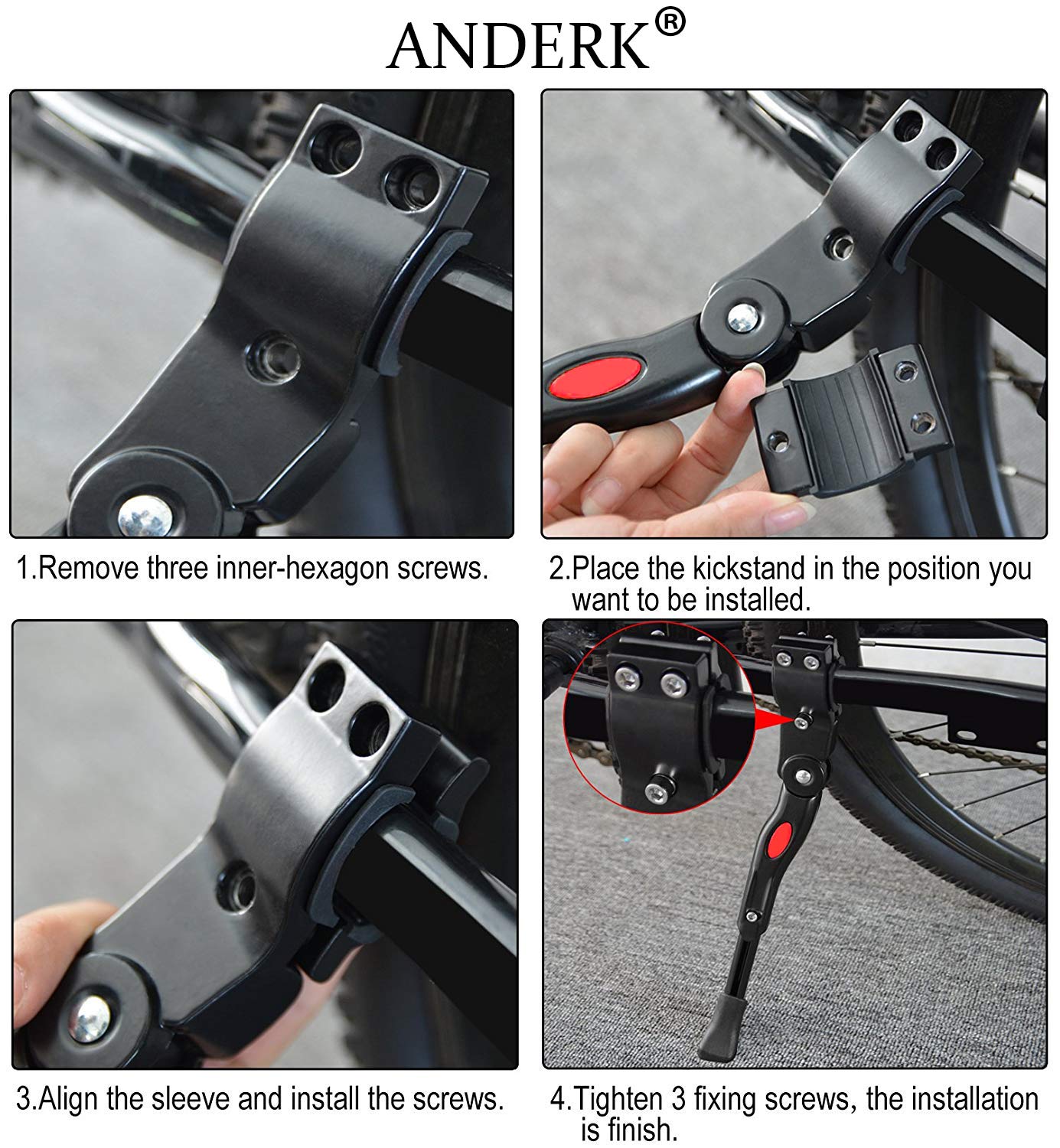 ANDERK®

1.Remove three inner-hexagon screws.

2.Place the kickstand in the position you want to be installed.

3.Align the sleeve and install the screws.

4.Tighten 3 fixing screws, the installation is finish.