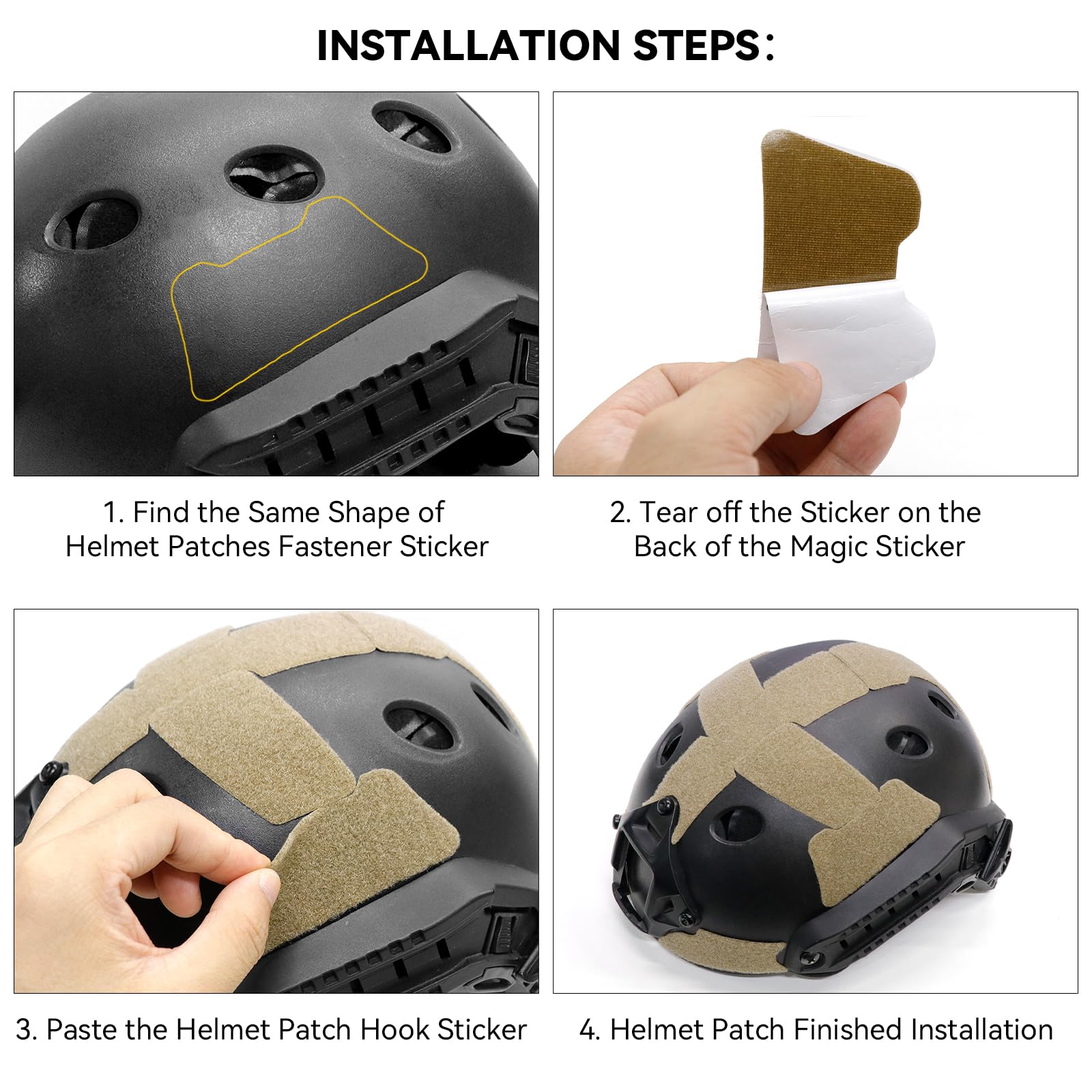 INSTALLATION STEPS:

1. Find the Same Shape of Helmet Patches Fastener Sticker

2. Tear off the Sticker on the Back of the Magic Sticker

3. Paste the Helmet Patch Hook Sticker

4. Helmet Patch Finished Installation