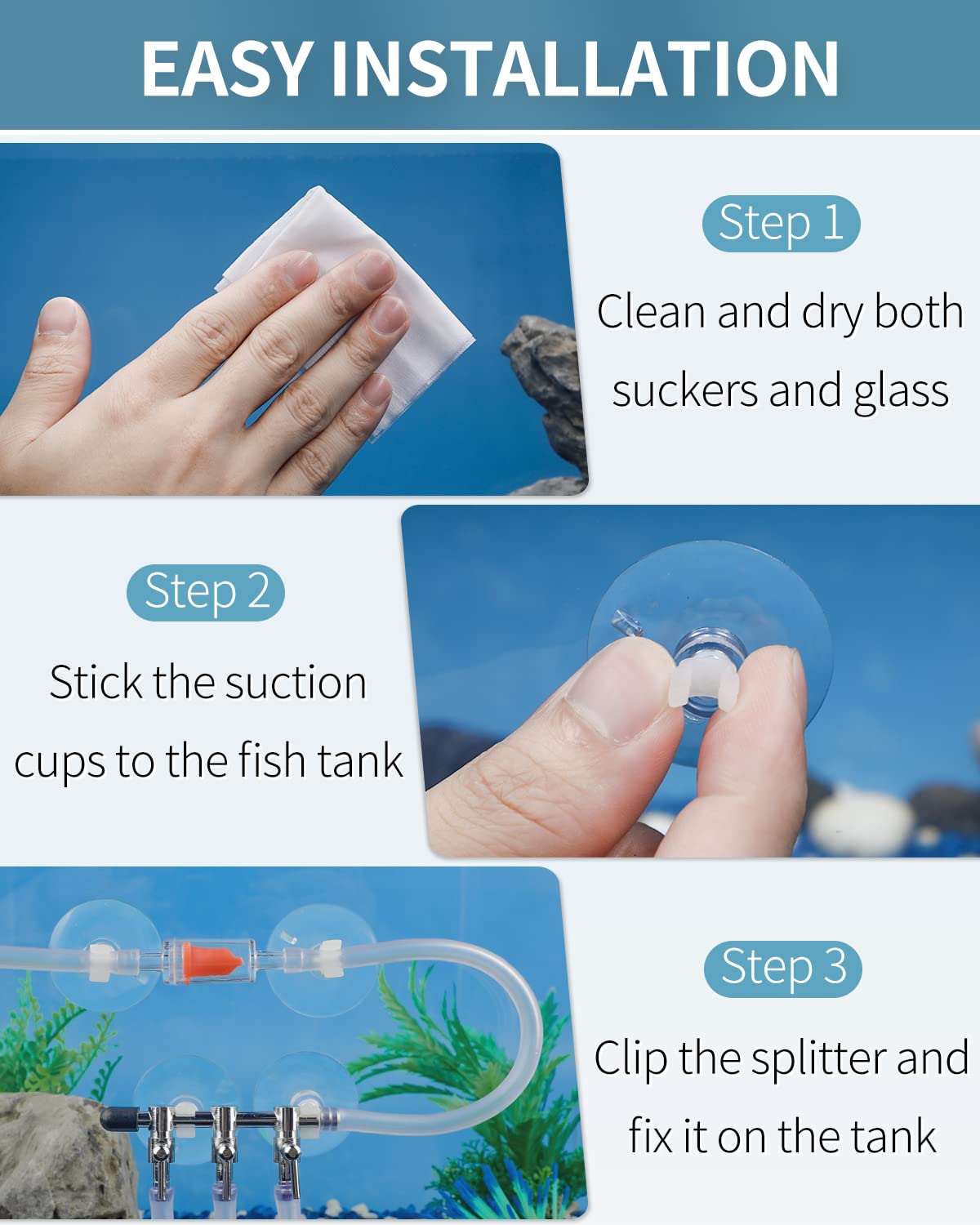 EASY INSTALLATION

Step 1

Clean and dry both suckers and glass

Step 2

Stick the suction cups to the fish tank

Step 3

Clip the splitter and fix it on the tank