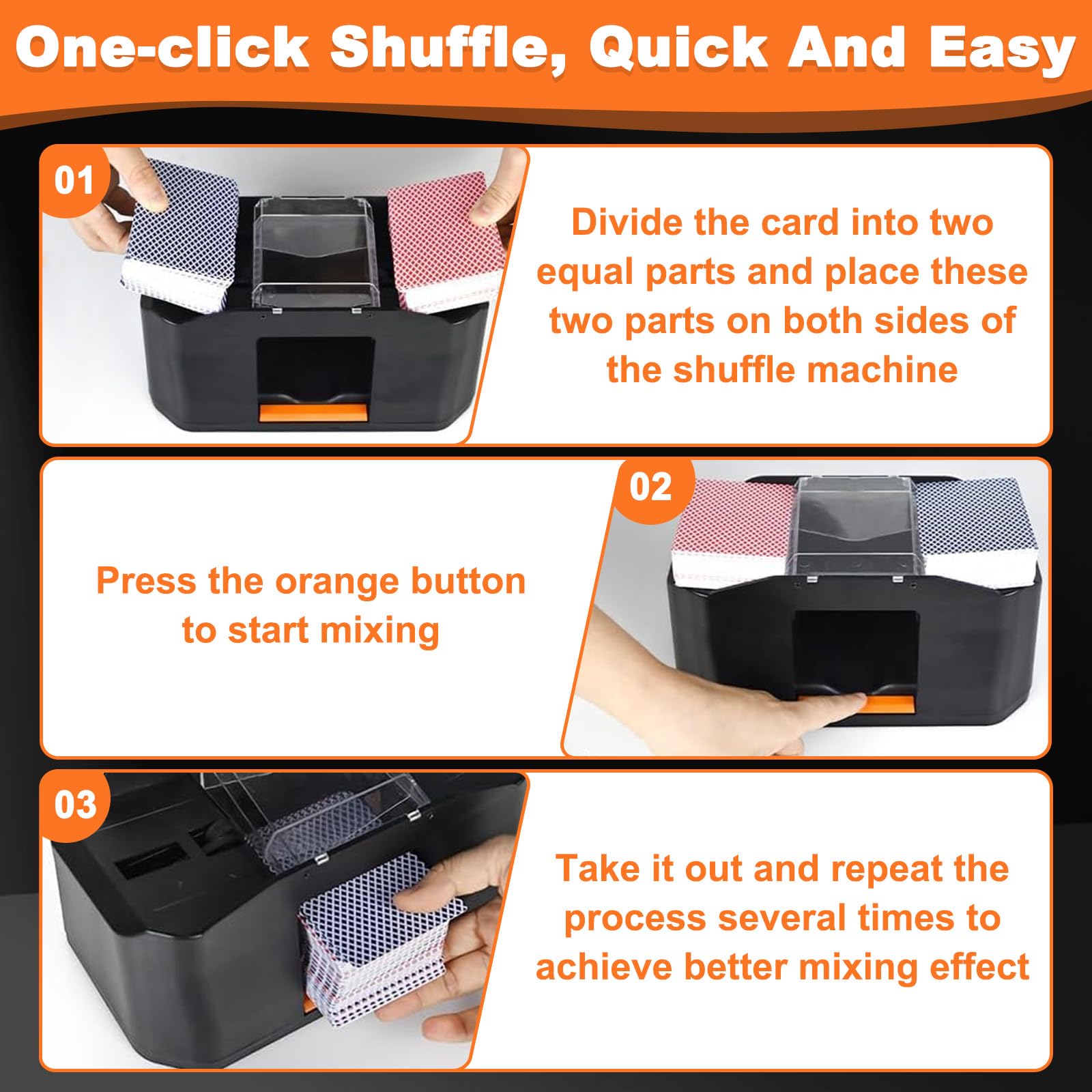 One-click Shuffle, Quick And Easy

01

Divide the card into two equal parts and place these two parts on both sides of the shuffle machine

Press the orange button to start mixing

02

03

Take it out and repeat the process several times to achieve better mixing effect