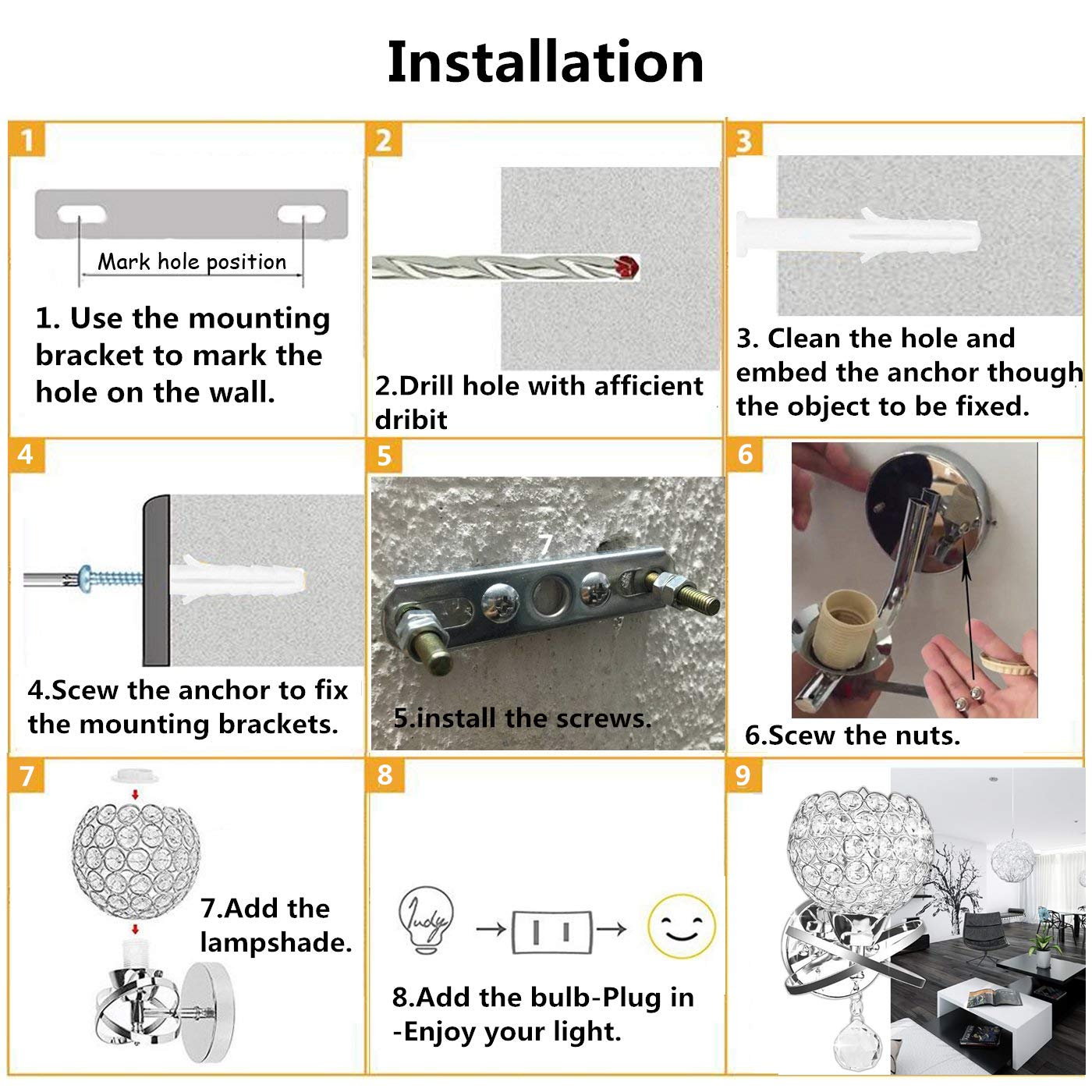 Installation

1

Mark hole position

1. Use the mounting bracket to mark the hole on the wall.

2

2.Drill hole with afficient dribit

3

3. Clean the hole and embed the anchor though the object to be fixed.

4

4.Scew the anchor to fix the mounting brackets.

5

7

5.install the screws.

6

6.Scew the nuts.

7

7.Add the lampshade.

8

Judy

8.Add the bulb-Plug in -Enjoy your light.

9