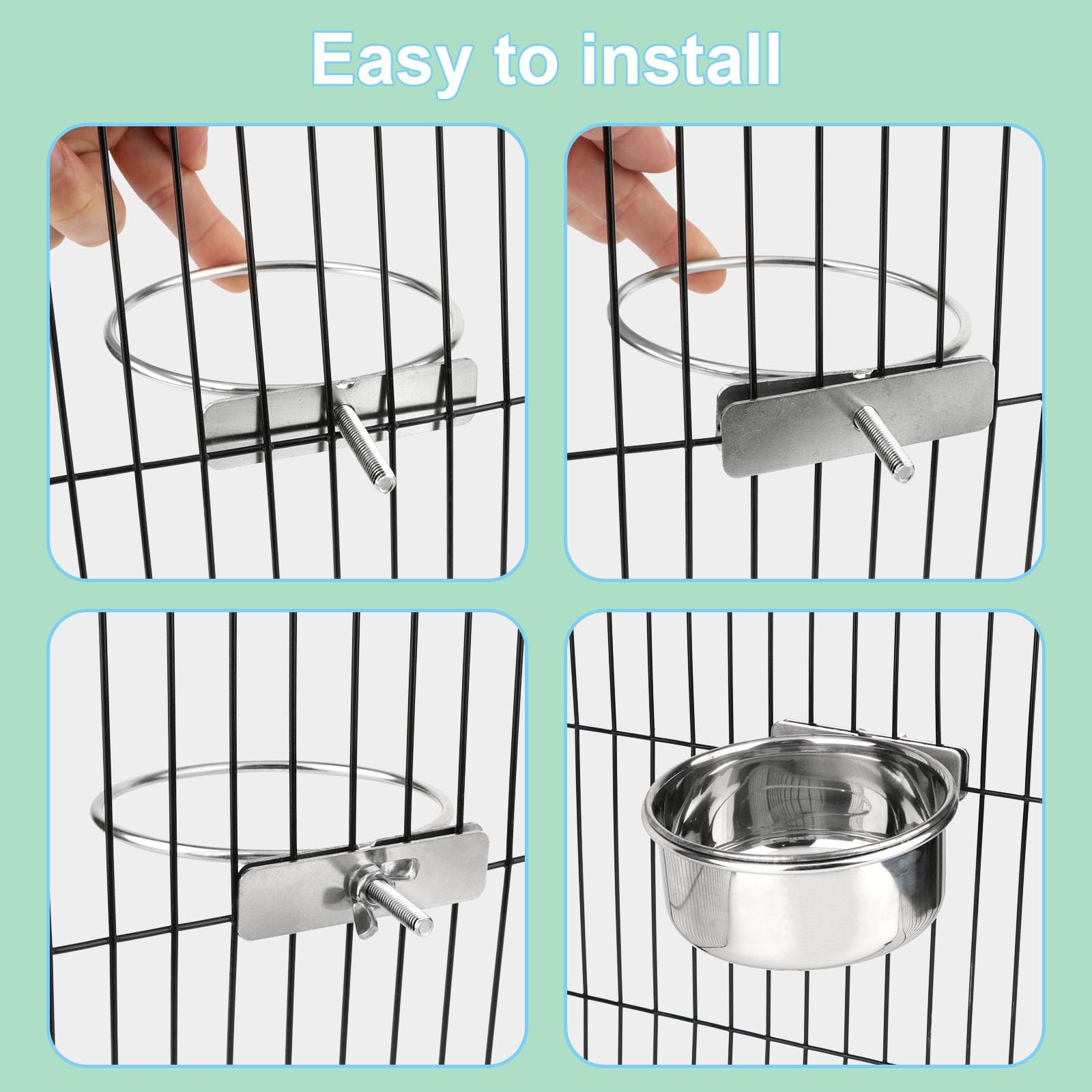 Easy to install