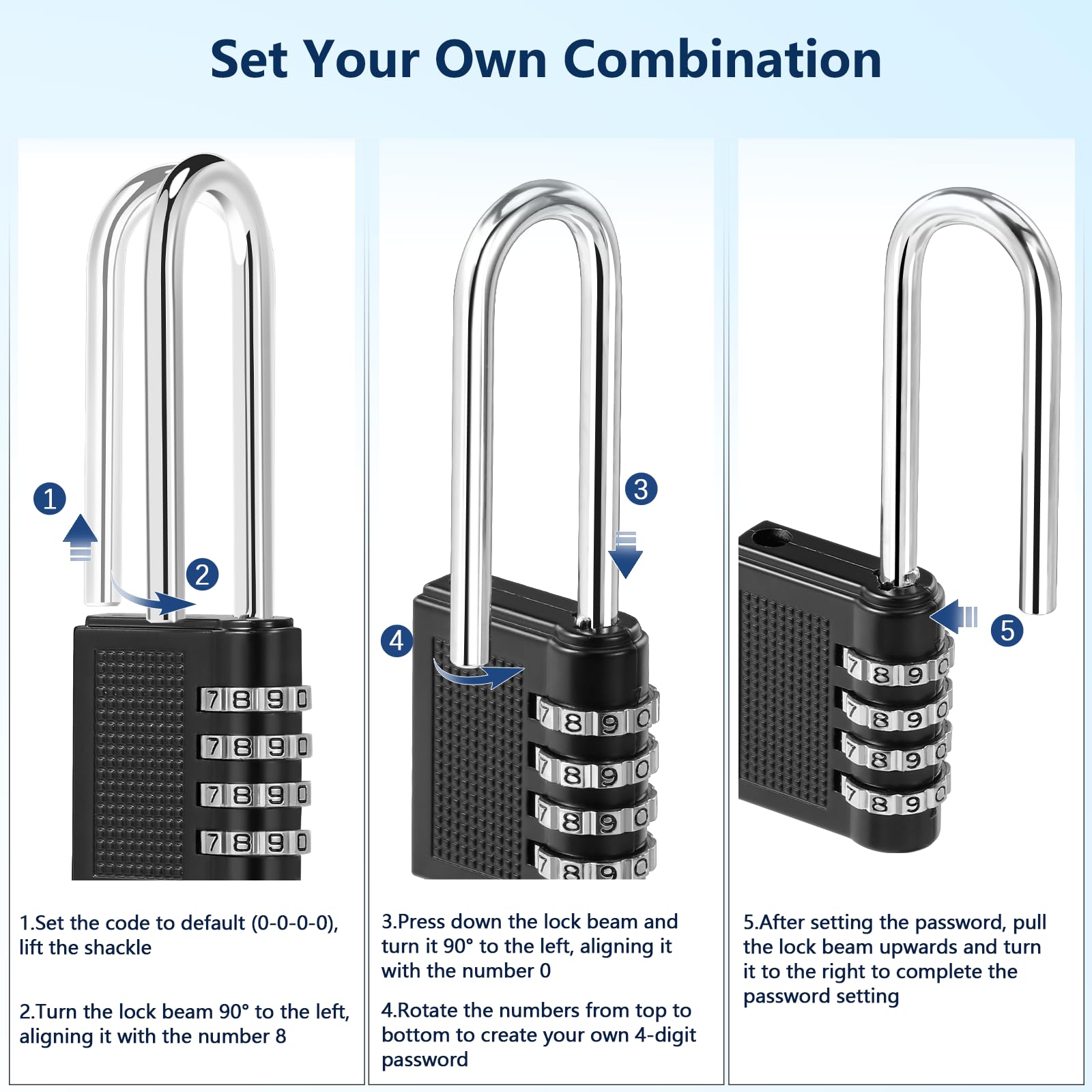 Set Your Own Combination

1

2

7 8 9 0
7 8 9 0
7 8 9 0
7 8 9 0

1.Set the code to default (0-0-0-0), lift the shackle

2.Turn the lock beam 90° to the left, aligning it with the number 8

3

4

7 8 9 0
7 8 9 0
7 8 9 0
7 8 9 0

3.Press down the lock beam and turn it 90° to the left, aligning it with the number 0

4.Rotate the numbers from top to bottom to create your own 4-digit password

5

7 8 9 0
7 8 9 0
7 8 9 0
7 8 9 0

5.After setting the password, pull the lock beam upwards and turn it to the right to complete the password setting