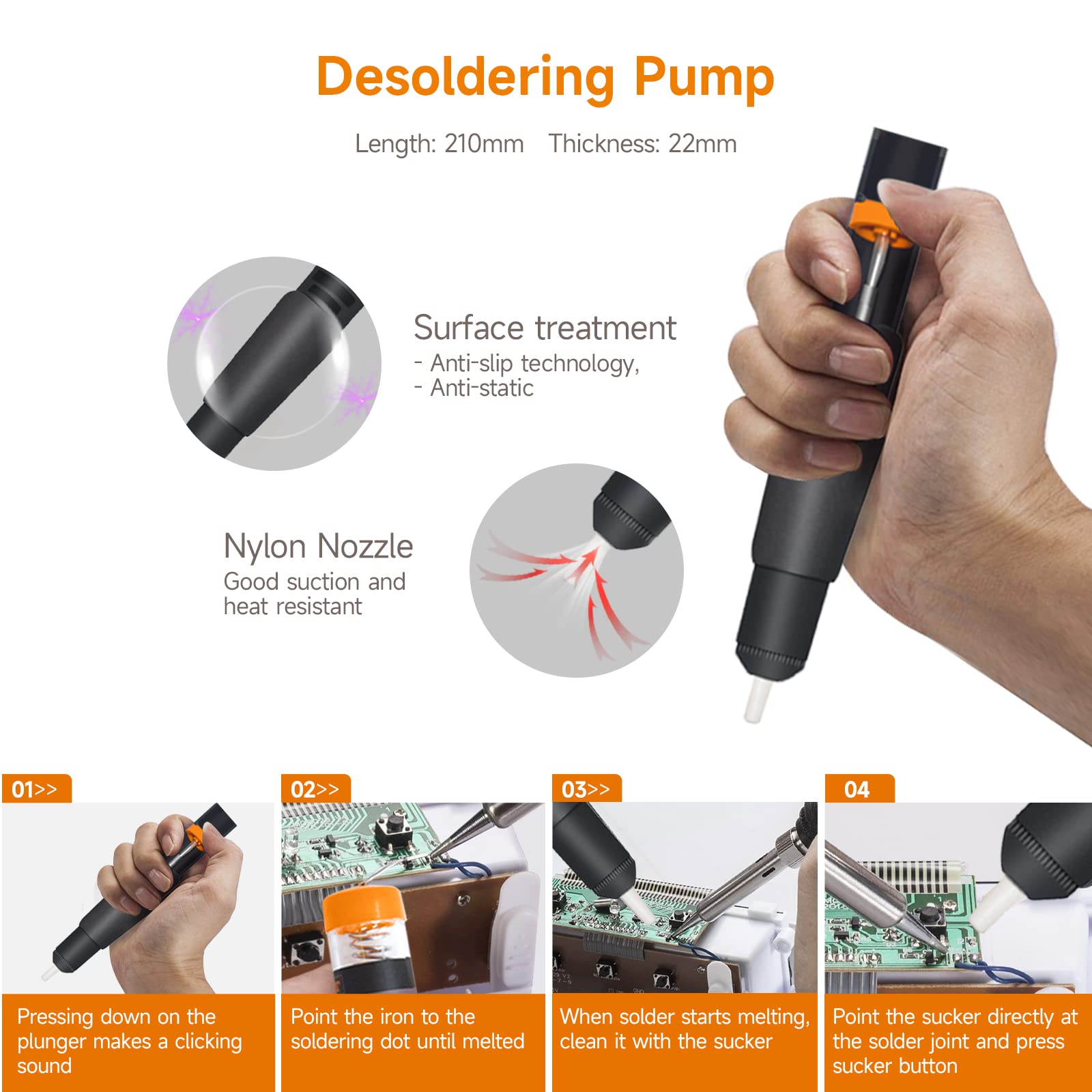 Desoldering Pump

Length: 210mm Thickness: 22mm

Surface treatment
- Anti-slip technology,
- Anti-static

Nylon Nozzle
Good suction and heat resistant

01>>
Pressing down on the plunger makes a clicking sound

02>>
Point the iron to the soldering dot until melted

03>>
When solder starts melting, clean it with the sucker

04
Point the sucker directly at the solder joint and press sucker button