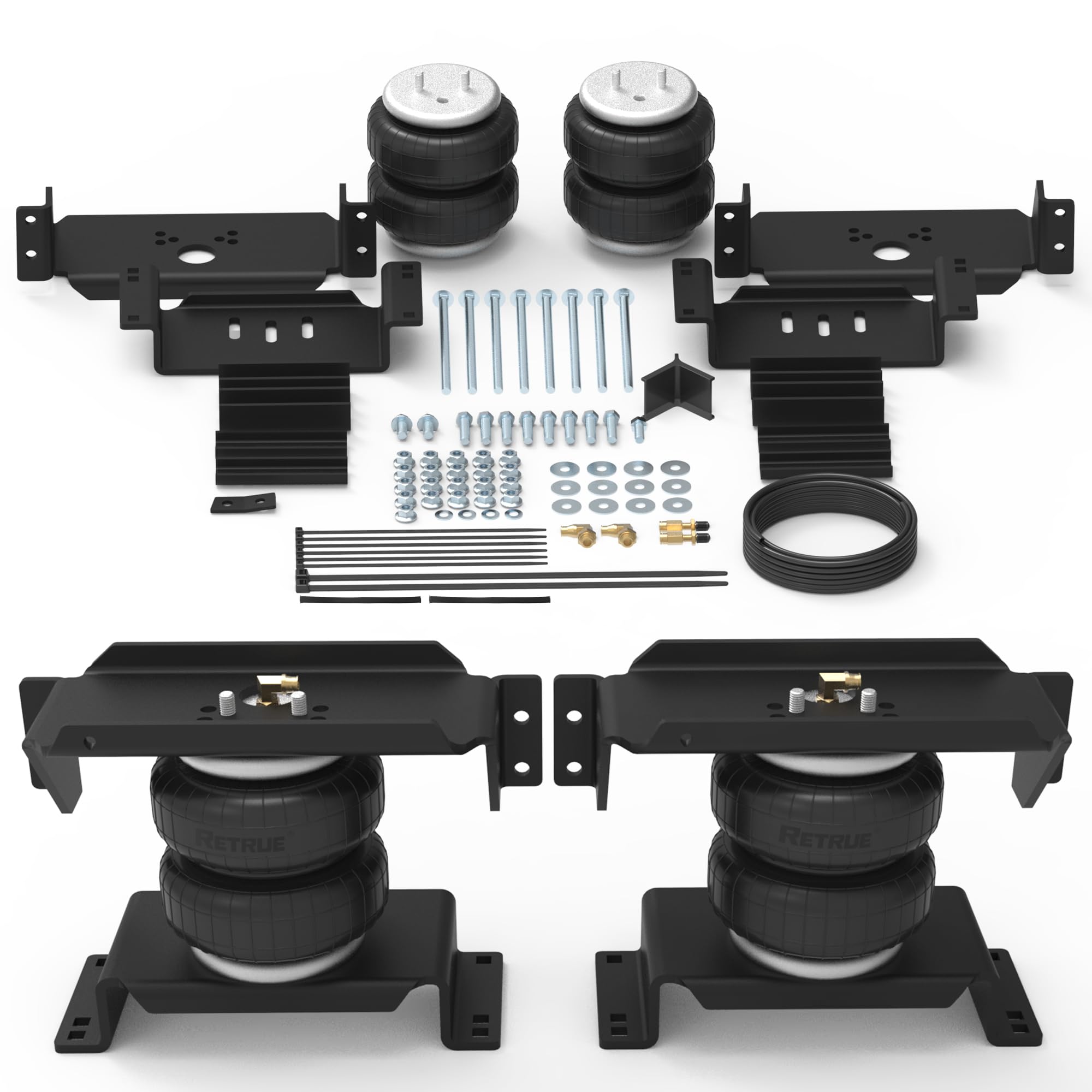 RETRUE
RETRUE