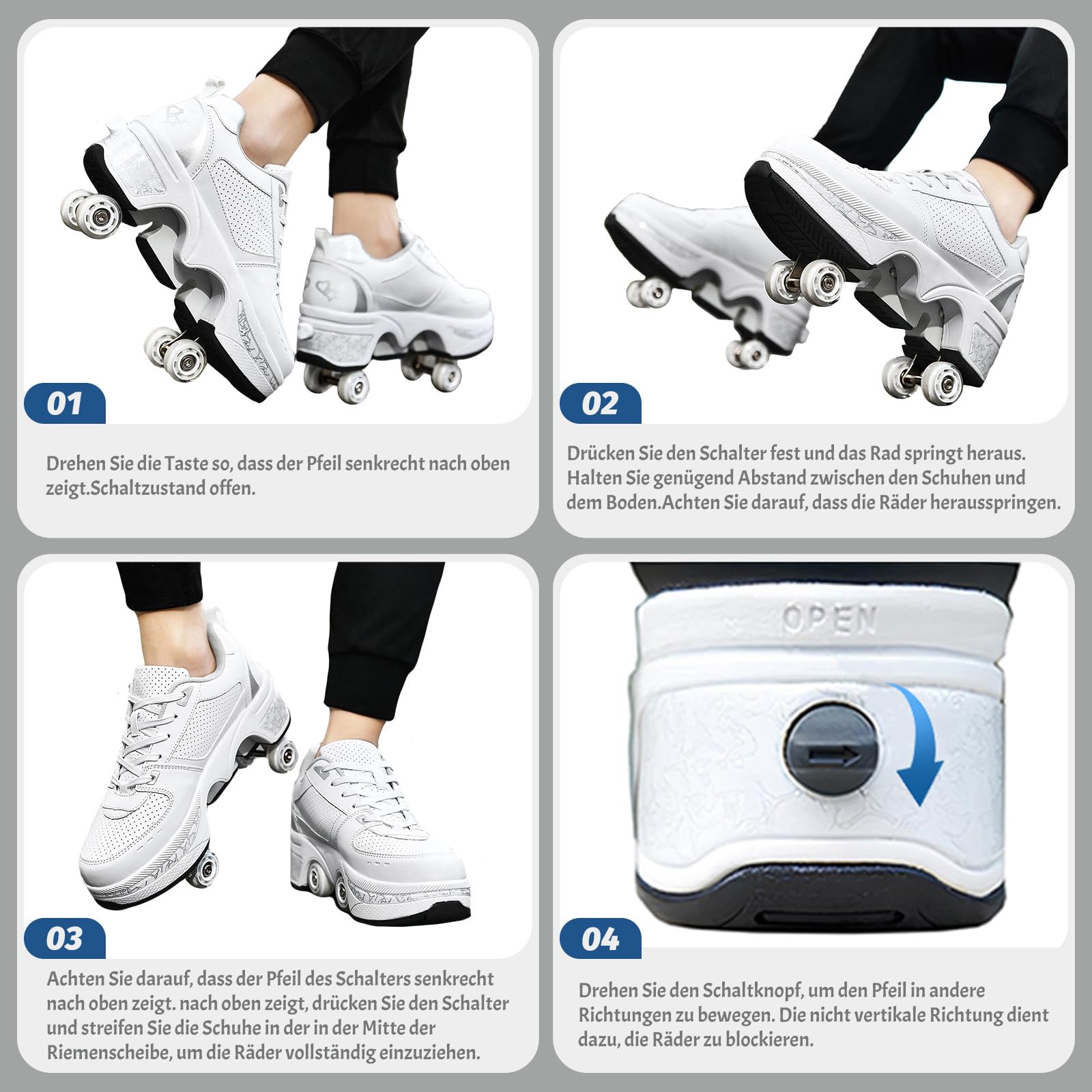 01

Drehen Sie die Taste so, dass der Pfeil senkrecht nach oben zeigt.Schaltzustand offen.

02

Drücken Sie den Schalter fest und das Rad springt heraus. Halten Sie genügend Abstand zwischen den Schuhen und dem Boden.Achten Sie darauf, dass die Räder herausspringen.

03

Achten Sie darauf, dass der Pfeil des Schalters senkrecht nach oben zeigt. nach oben zeigt, drücken Sie den Schalter und streifen Sie die Schuhe in der in der Mitte der Riemenscheibe, um die Räder vollständig einzuziehen.

OPEN

04

Drehen Sie den Schaltknopf, um den Pfeil in andere Richtungen zu bewegen. Die nicht vertikale Richtung dient dazu, die Räder zu blockieren.