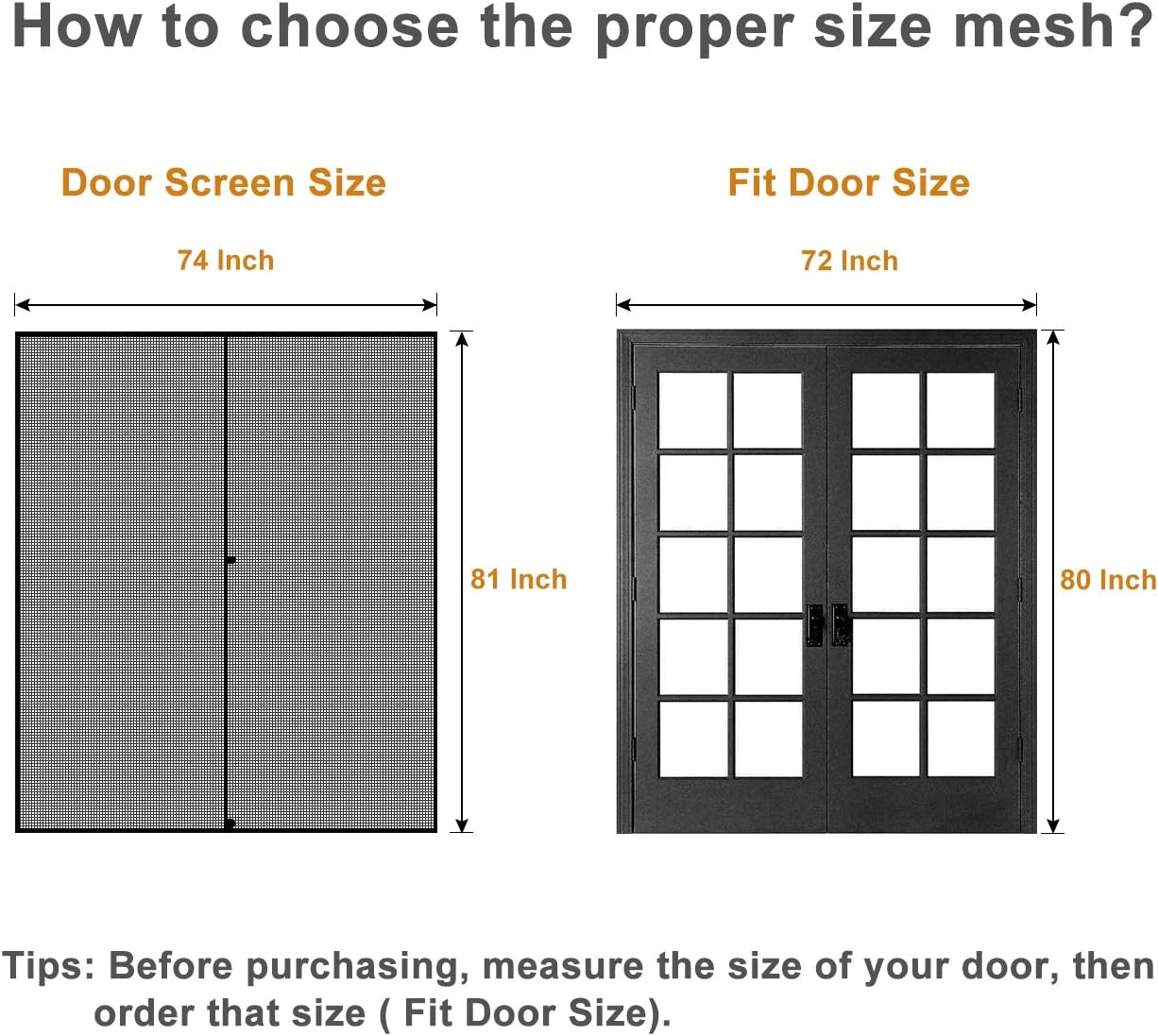 How to choose the proper size mesh?

Door Screen Size

74 Inch

81 Inch

Fit Door Size

72 Inch

80 Inch

Tips: Before purchasing, measure the size of your door, then order that size ( Fit Door Size).