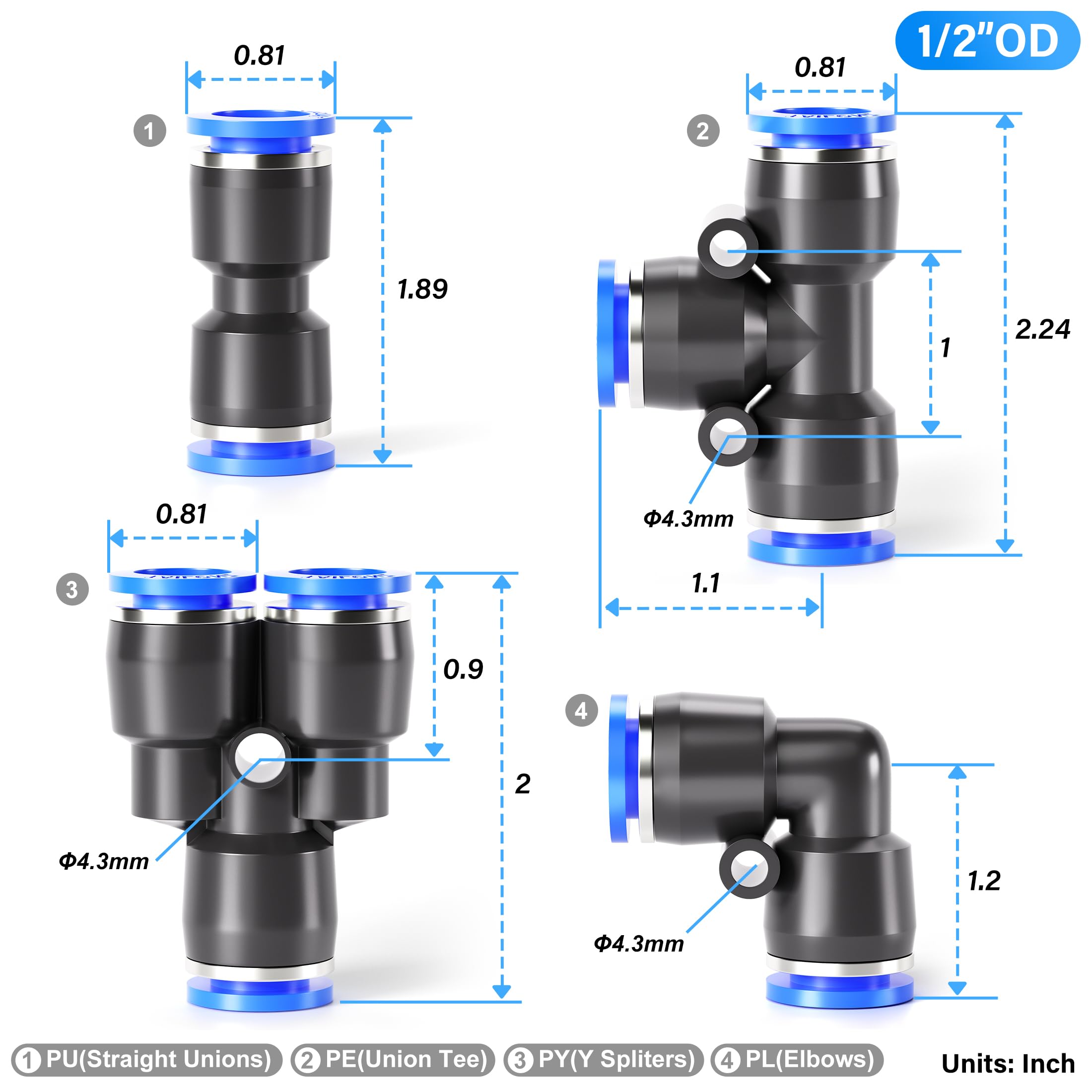 1/2"OD

1

0.81

1.89

2

0.81

1

2.24

Φ4.3mm

1.1

3

0.81

0.9

2

Φ4.3mm

4

1.2

Φ4.3mm

1 PU(Straight Unions) 2 PE(Union Tee) 3 PY(Y Spliters) 4 PL(Elbows) Units: Inch