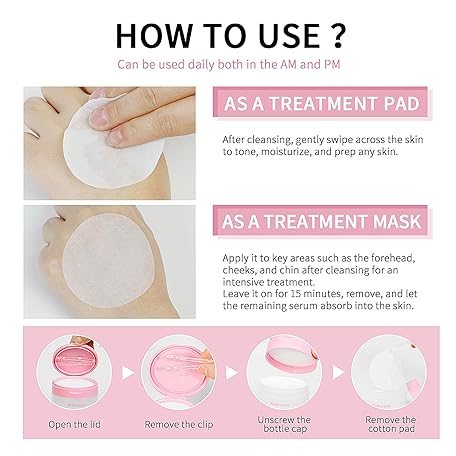 HOW TO USE ?

Can be used daily both in the AM and PM

AS A TREATMENT PAD

After cleansing, gently swipe across the skin to tone, moisturize, and prep any skin.

AS A TREATMENT MASK

Apply it to key areas such as the forehead, cheeks, and chin after cleansing for an intensive treatment.
Leave it on for 15 minutes, remove, and let the remaining serum absorb into the skin.

Open the lid

Remove the clip

Unscrew the bottle cap

Remove the cotton pad