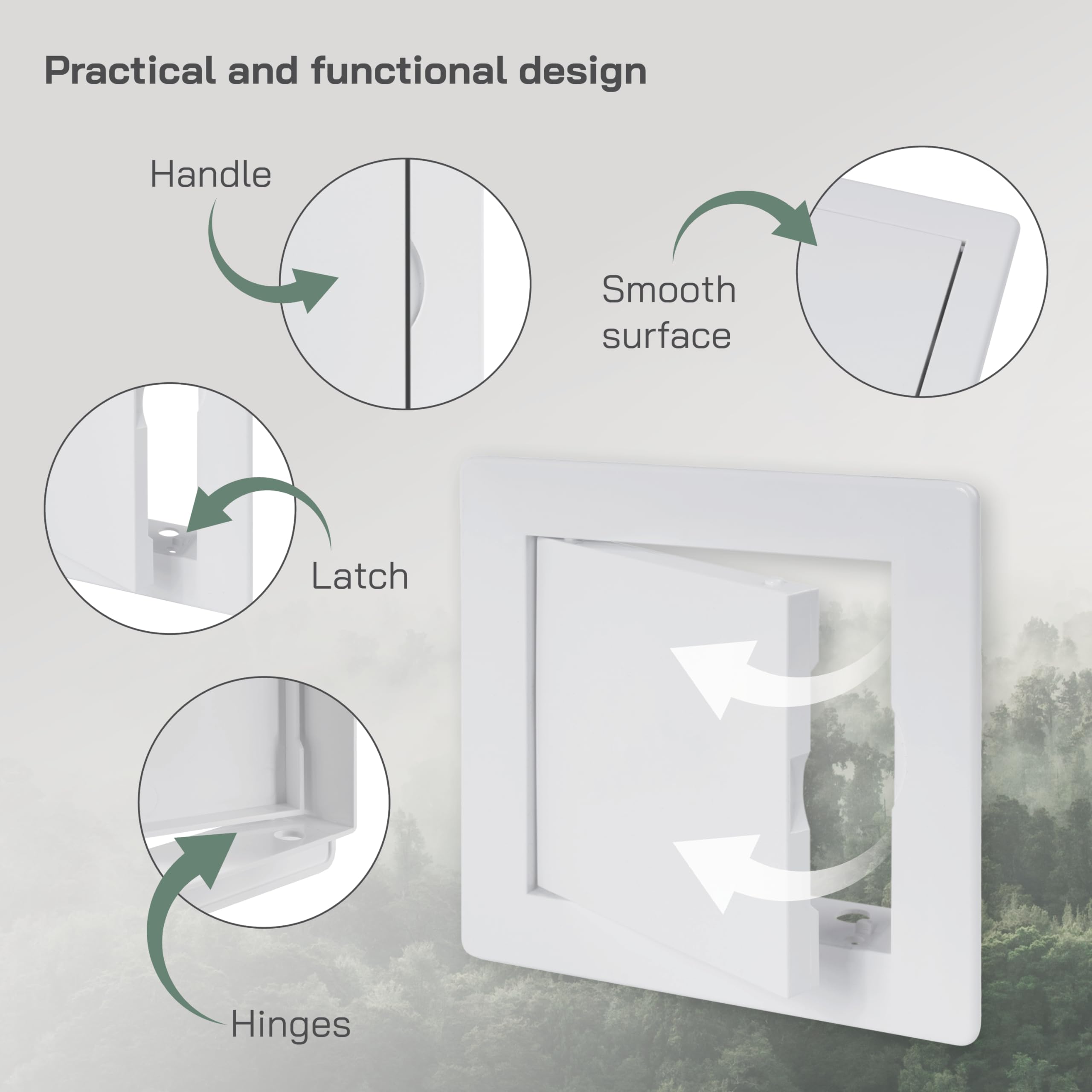 Practical and functional design

Handle

Smooth surface

Latch

Hinges