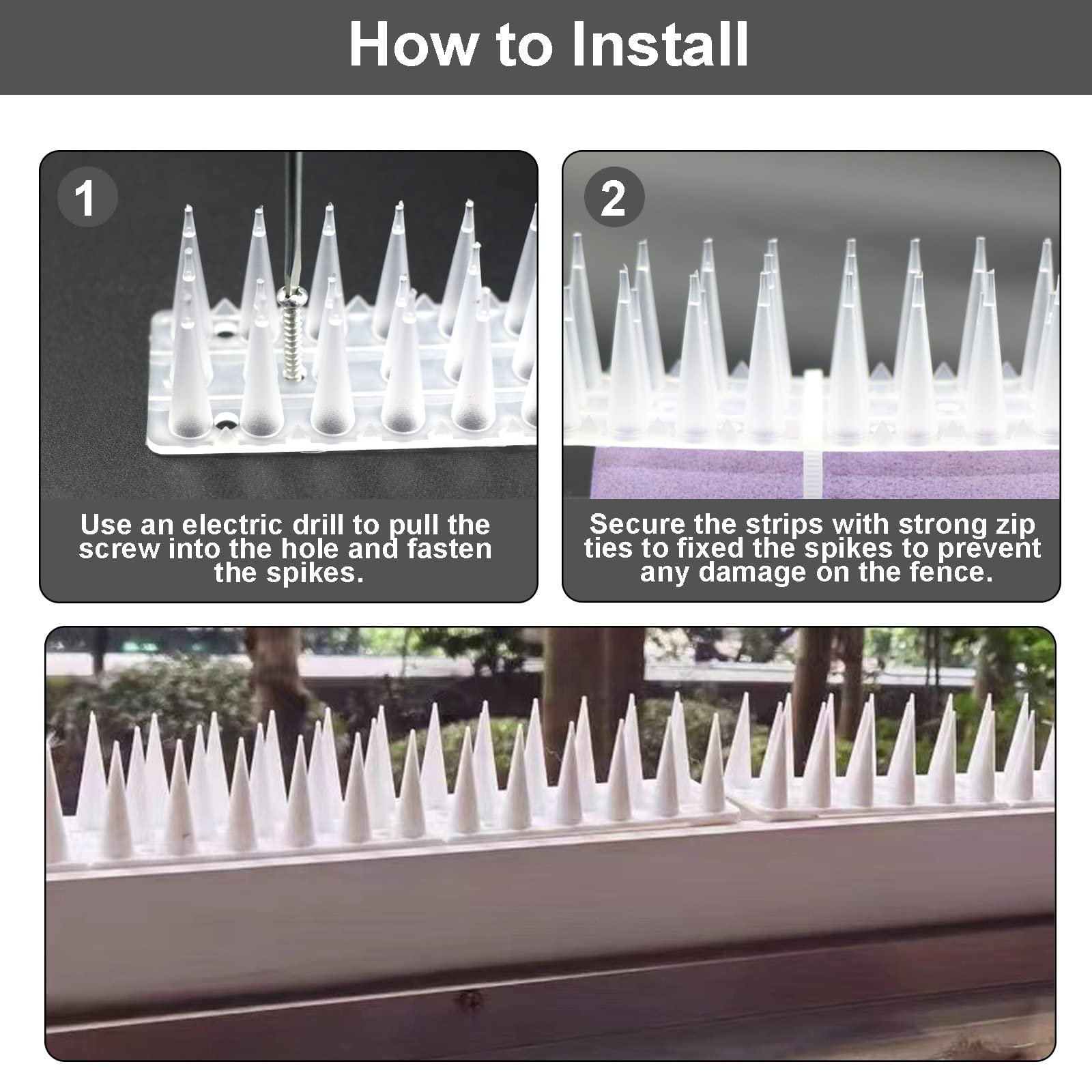 How to Install

1

Use an electric drill to pull the screw into the hole and fasten the spikes.

2

Secure the strips with strong zip ties to fixed the spikes to prevent any damage on the fence.