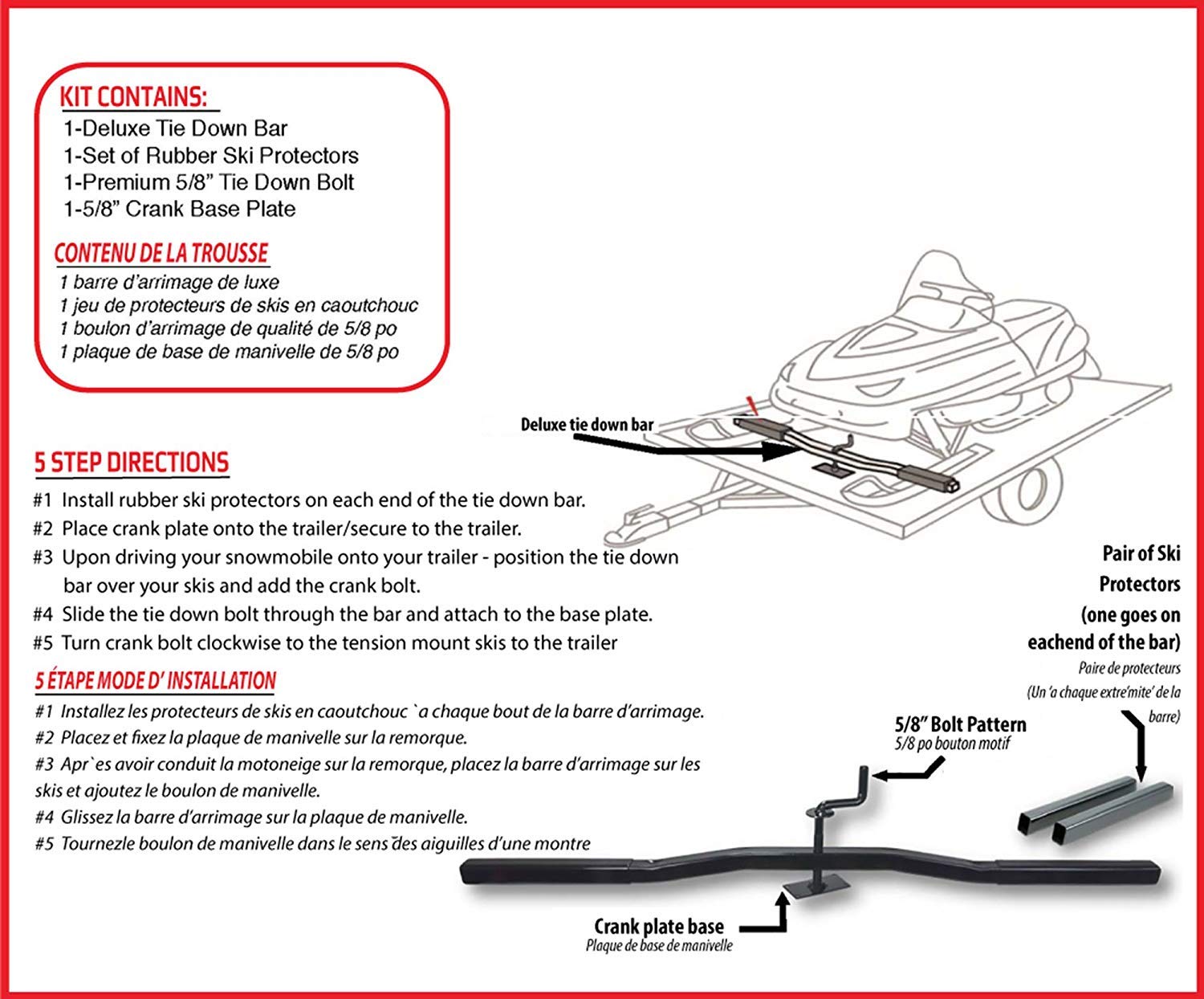 KIT CONTAINS:
1-Deluxe Tie Down Bar
1-Set of Rubber Ski Protectors
1-Premium 5/8" Tie Down Bolt
1-5/8" Crank Base Plate

CONTENU DE LA TROUSSE
1 barre d'arrimage de luxe
1 jeu de protecteurs de skis en caoutchouc
1 boulon d'arrimage de qualité de 5/8 po
1 plaque de base de manivelle de 5/8 po

Deluxe tie down bar

5 STEP DIRECTIONS
#1 Install rubber ski protectors on each end of the tie down bar.
#2 Place crank plate onto the trailer/secure to the trailer.
#3 Upon driving your snowmobile onto your trailer - position the tie down bar over your skis and add the crank bolt.
#4 Slide the tie down bolt through the bar and attach to the base plate.
#5 Turn crank bolt clockwise to the tension mount skis to the trailer

5 ÉTAPE MODE D' INSTALLATION
#1 Installez les protecteurs de skis en caoutchouc `a chaque bout de la barre d'arrimage.
#2 Placez et fixez la plaque de manivelle sur la remorque.
#3 Apr`es avoir conduit la motoneige sur la remorque, placez la barre d'arrimage sur les skis et ajoutez le boulon de manivelle.
#4 Glissez la barre d'arrimage sur la plaque de manivelle.
#5 Tournezle boulon de manivelle dans le sens des aiguilles d'une montre

Pair of Ski Protectors (one goes on eachend of the bar)
Paire de protecteurs (Un 'a chaque extre'mite' de la barre)

5/8" Bolt Pattern
5/8 po bouton motif

Crank plate base
Plaque de base de manivelle