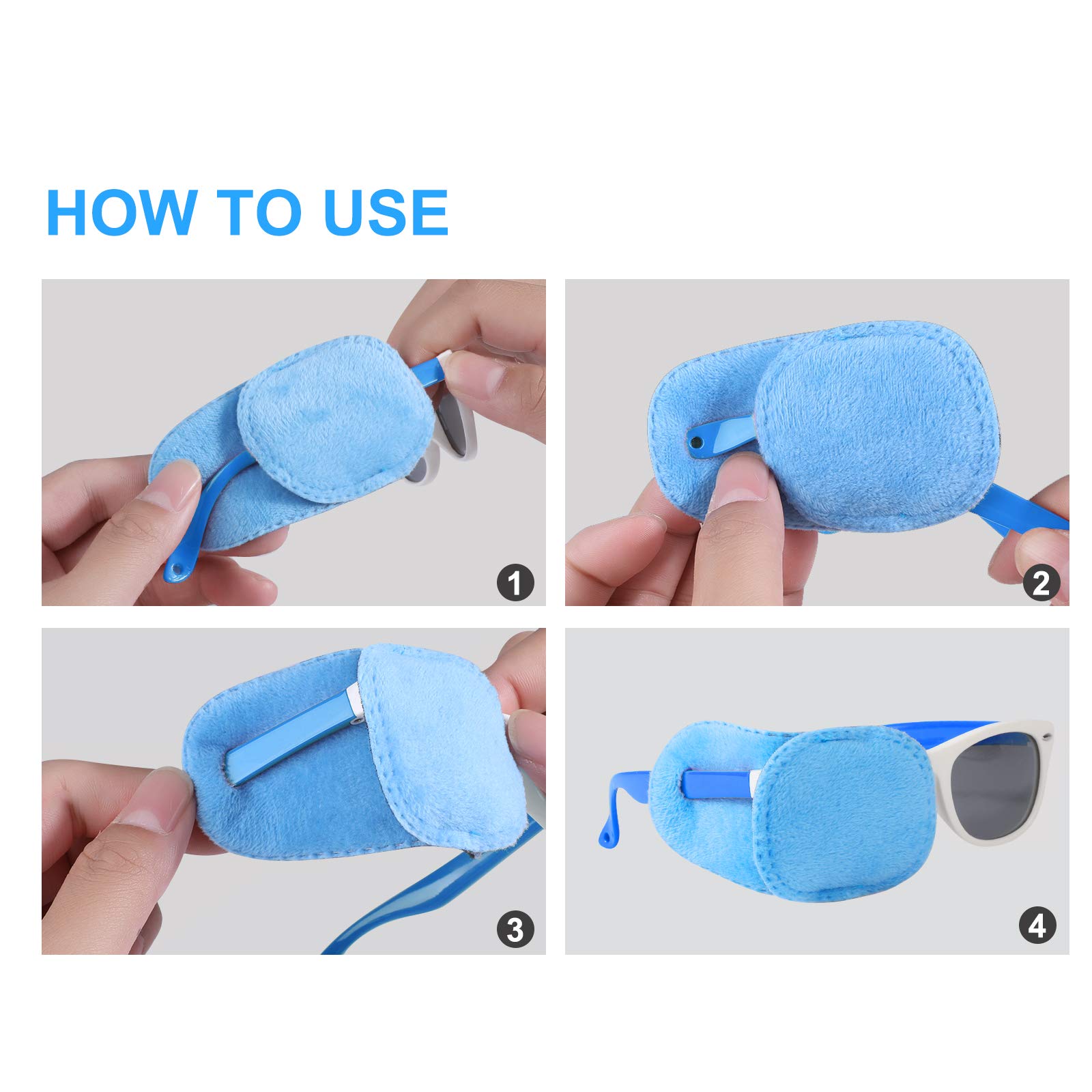 HOW TO USE

1

2

3

4