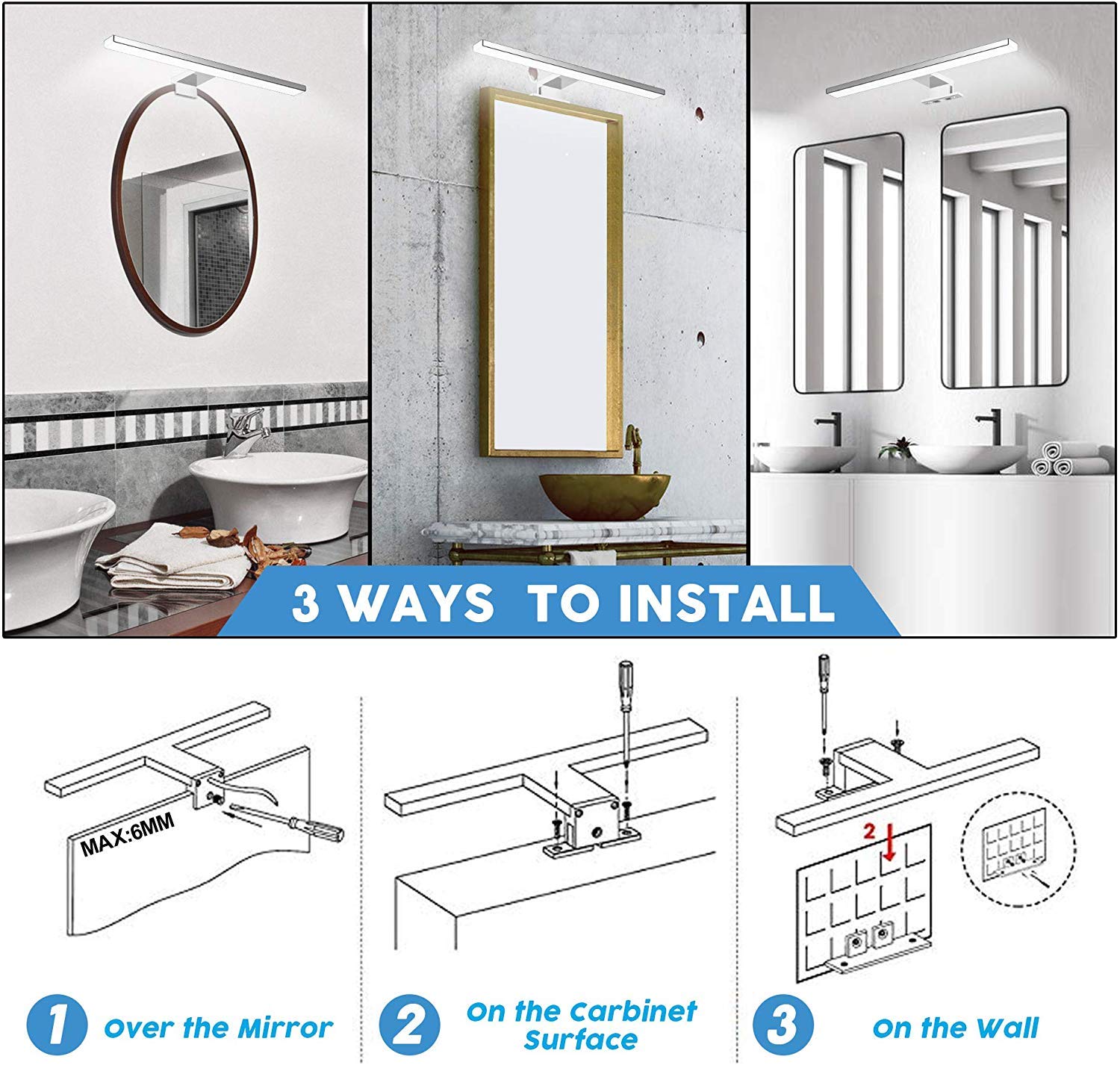 3 WAYS TO INSTALL

MAX:6MM

2

1 Over the Mirror

2 On the Carbinet Surface

3 On the Wall