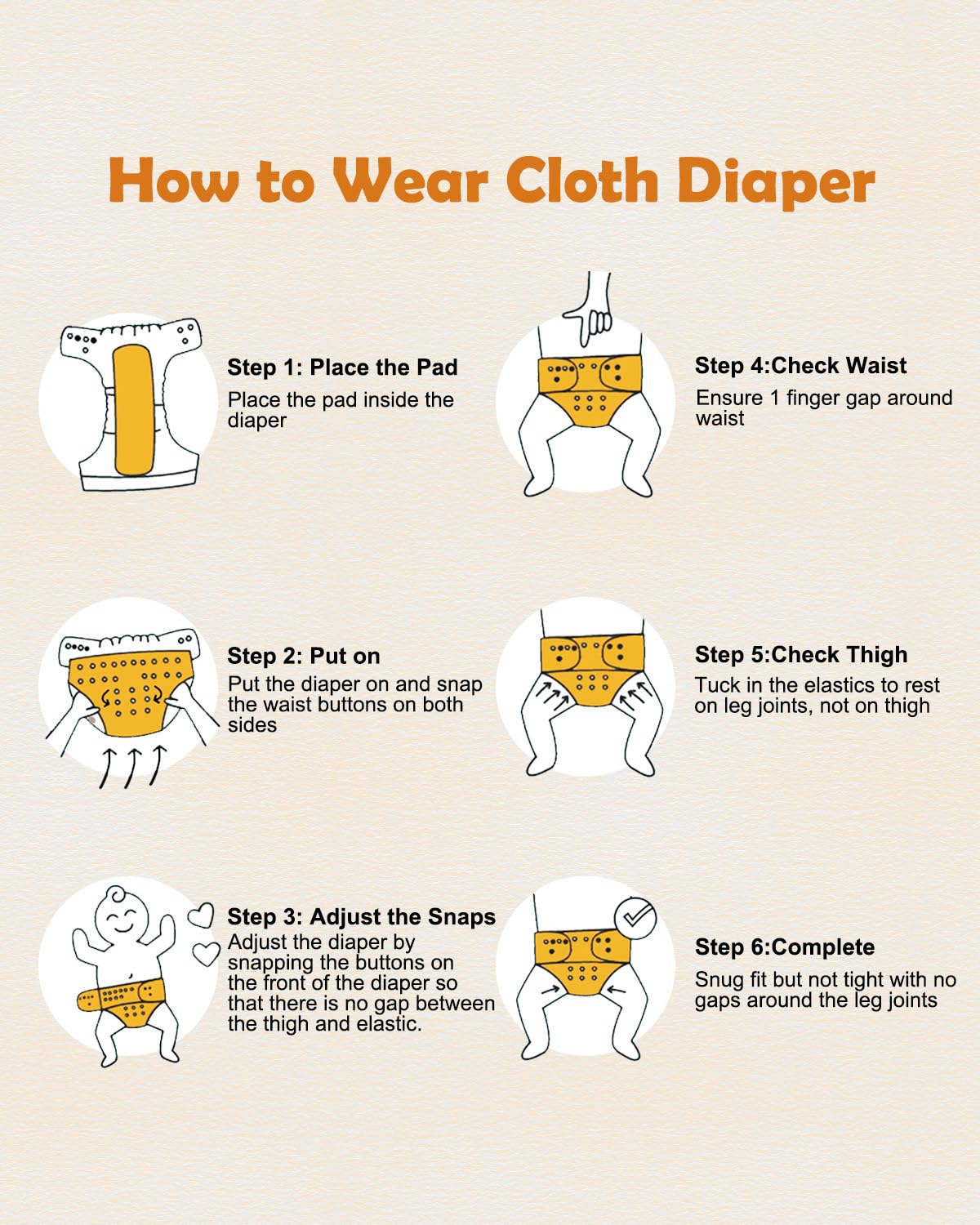 How to Wear Cloth Diaper

Step 1: Place the Pad
Place the pad inside the diaper

Step 2: Put on
Put the diaper on and snap the waist buttons on both sides

Step 3: Adjust the Snaps
Adjust the diaper by snapping the buttons on the front of the diaper so that there is no gap between the thigh and elastic.

Step 4:Check Waist
Ensure 1 finger gap around waist

Step 5:Check Thigh
Tuck in the elastics to rest on leg joints, not on thigh

Step 6:Complete
Snug fit but not tight with no gaps around the leg joints