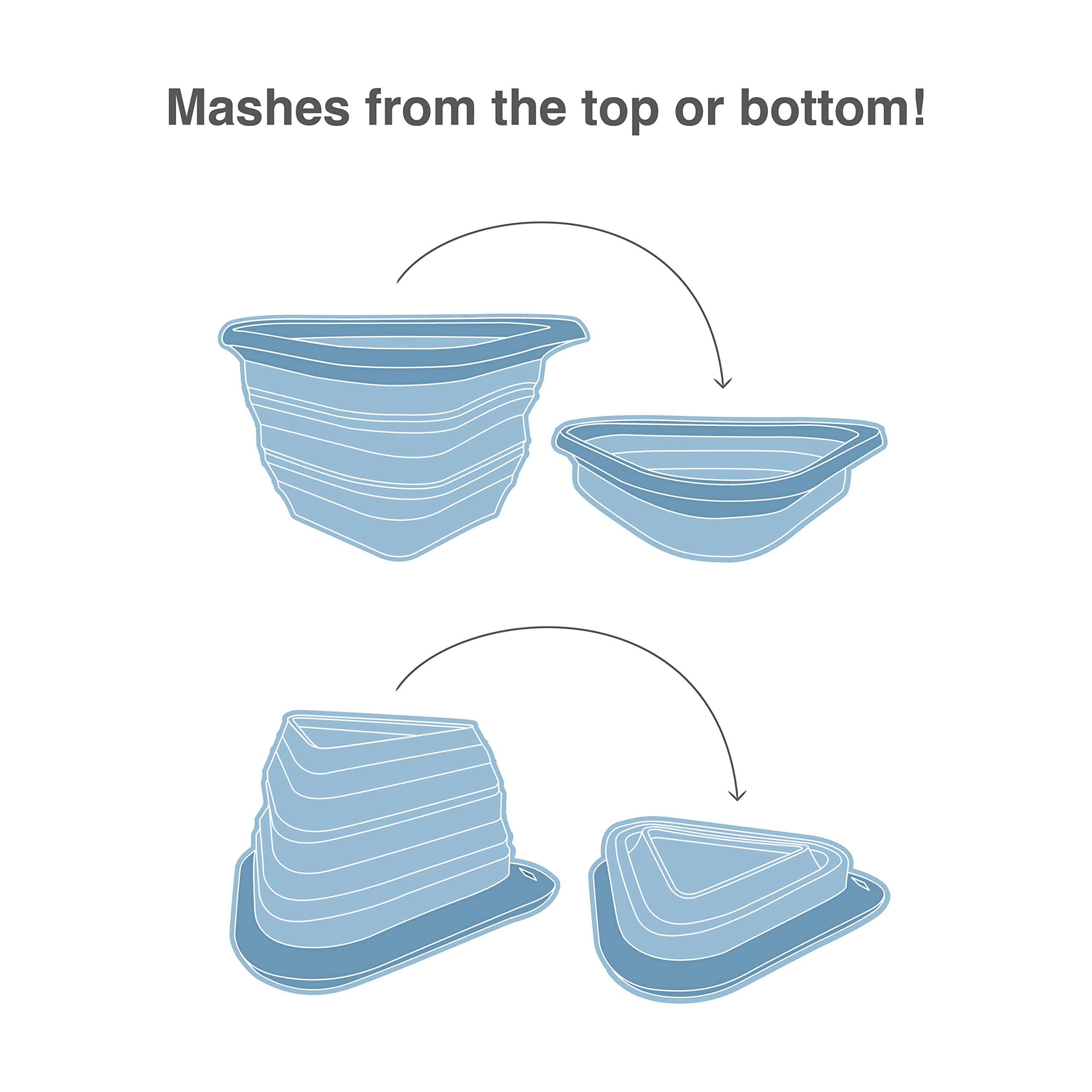 Mashes from the top or bottom!