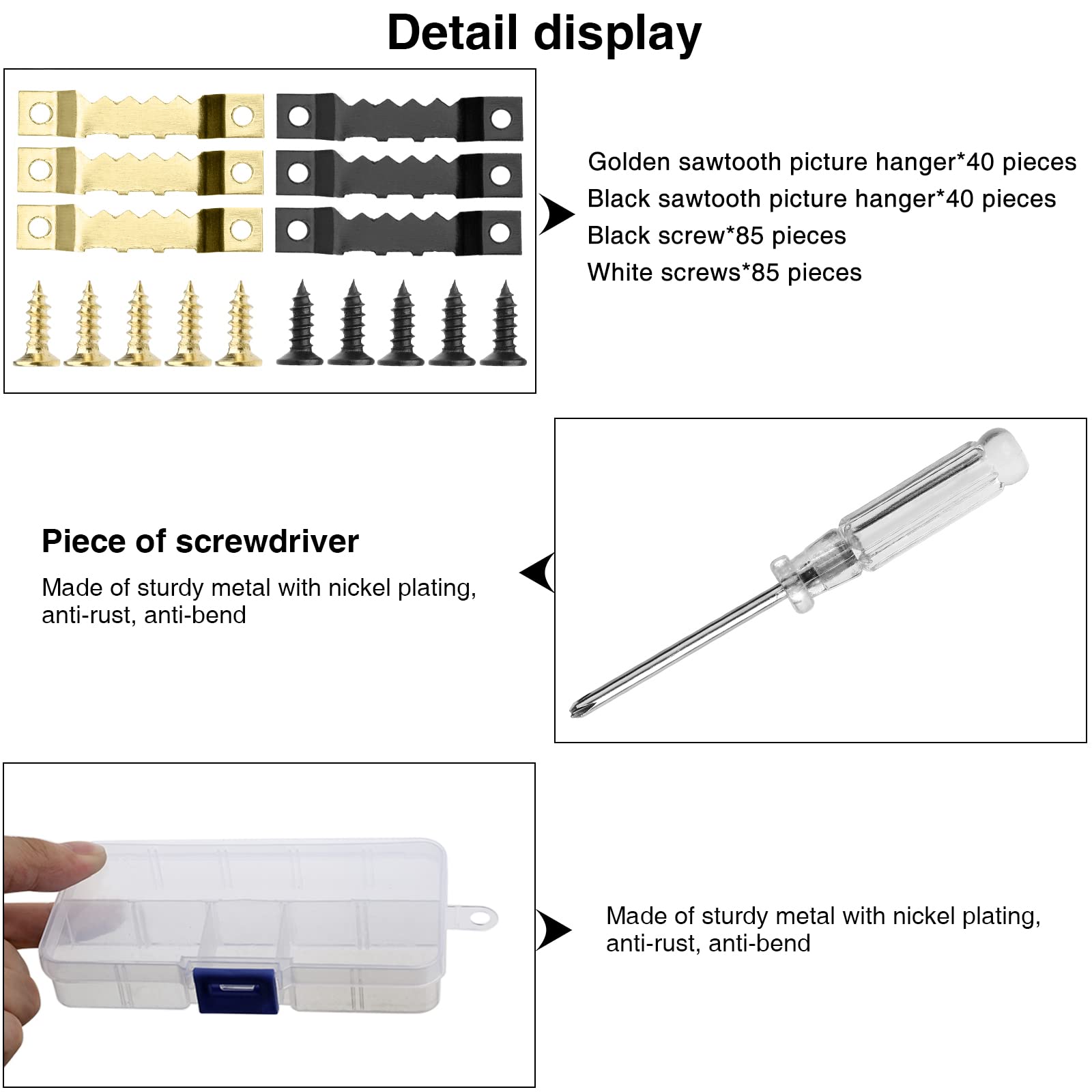 Detail display

Golden sawtooth picture hanger*40 pieces
Black sawtooth picture hanger*40 pieces
Black screw*85 pieces
White screws*85 pieces

Piece of screwdriver

Made of sturdy metal with nickel plating, anti-rust, anti-bend

Made of sturdy metal with nickel plating, anti-rust, anti-bend