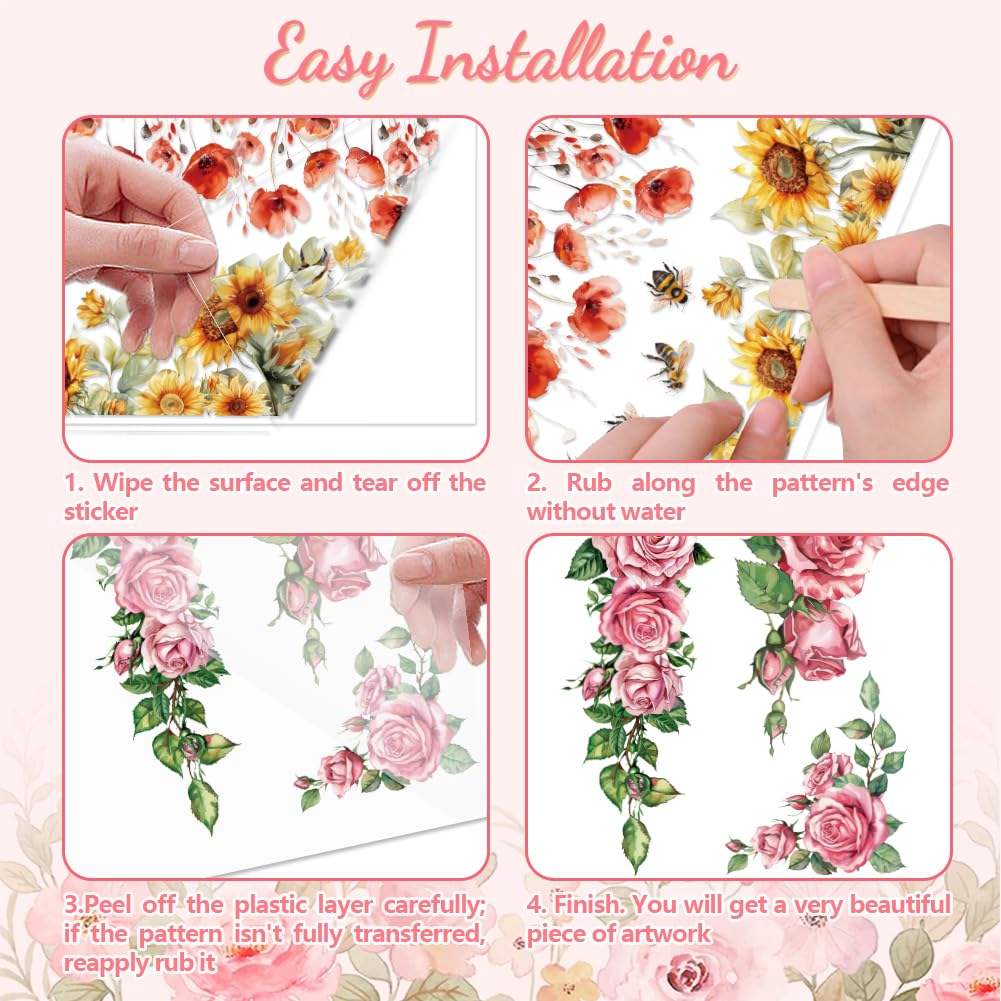 Easy Installation

1. Wipe the surface and tear off the sticker

2. Rub along the pattern's edge without water

3.Peel off the plastic layer carefully; if the pattern isn't fully transferred, reapply rub it

4. Finish. You will get a very beautiful piece of artwork