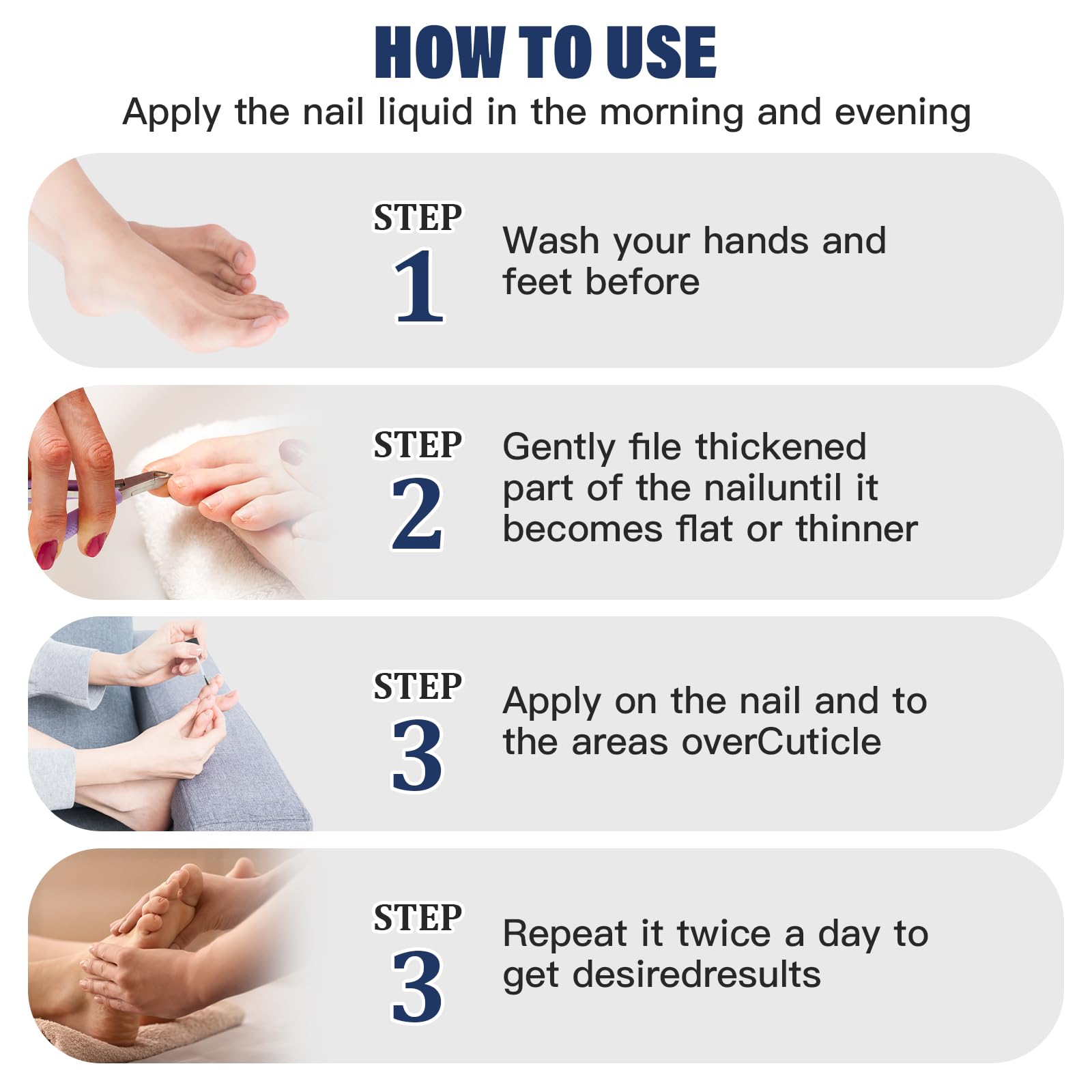 HOW TO USE

Apply the nail liquid in the morning and evening

STEP 1

Wash your hands and feet before

STEP 2

Gently file thickened part of the nailuntil it becomes flat or thinner

STEP 3

Apply on the nail and to the areas overCuticle

STEP 3

Repeat it twice a day to get desiredresults