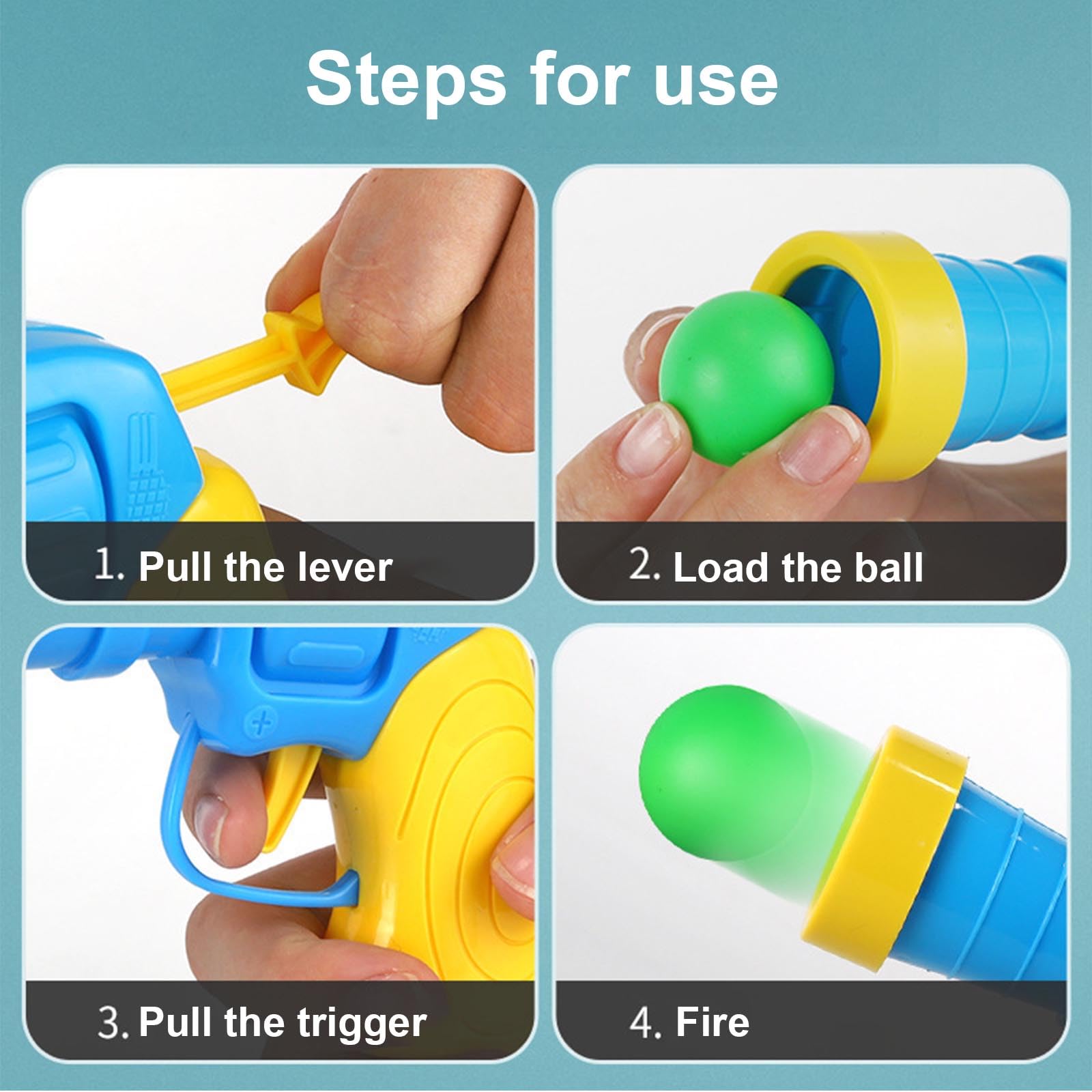 Steps for use

1. Pull the lever

2. Load the ball

3. Pull the trigger

4. Fire