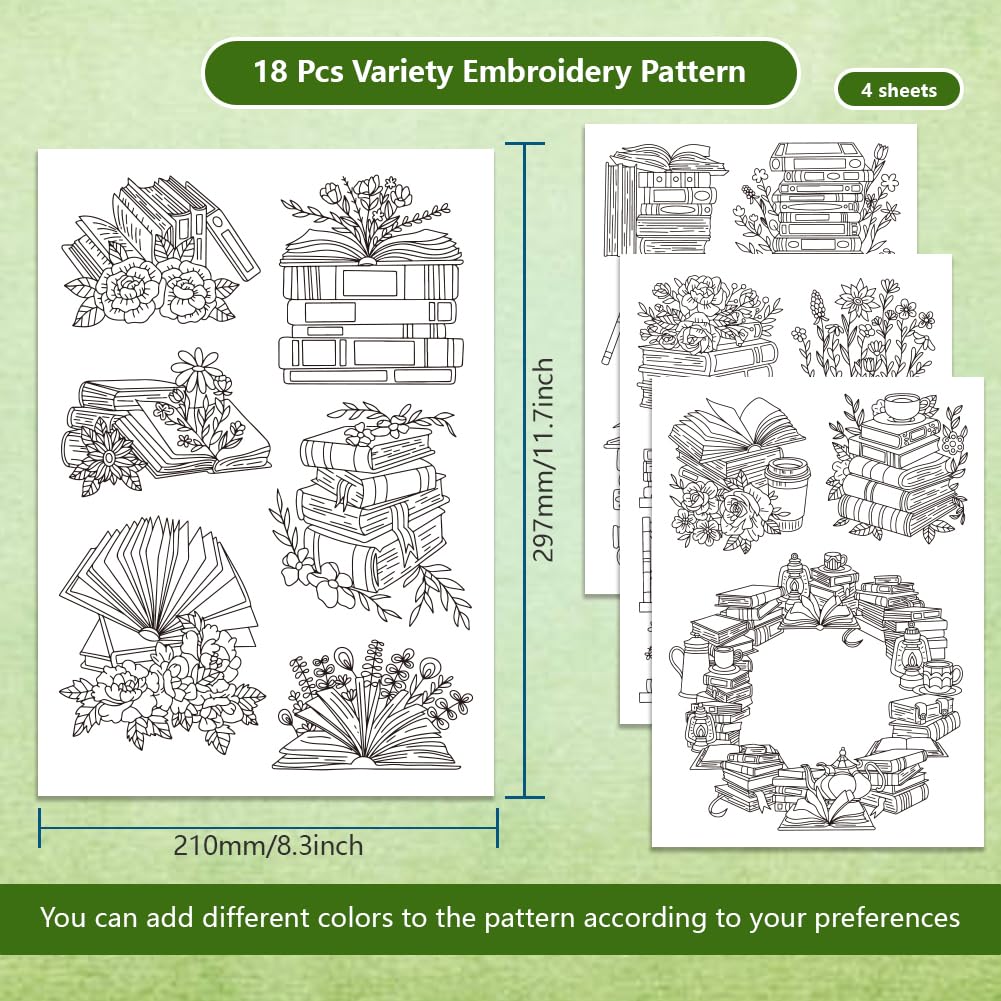 18 Pcs Variety Embroidery Pattern

4 sheets

297mm/11.7inch

210mm/8.3inch

You can add different colors to the pattern according to your preferences