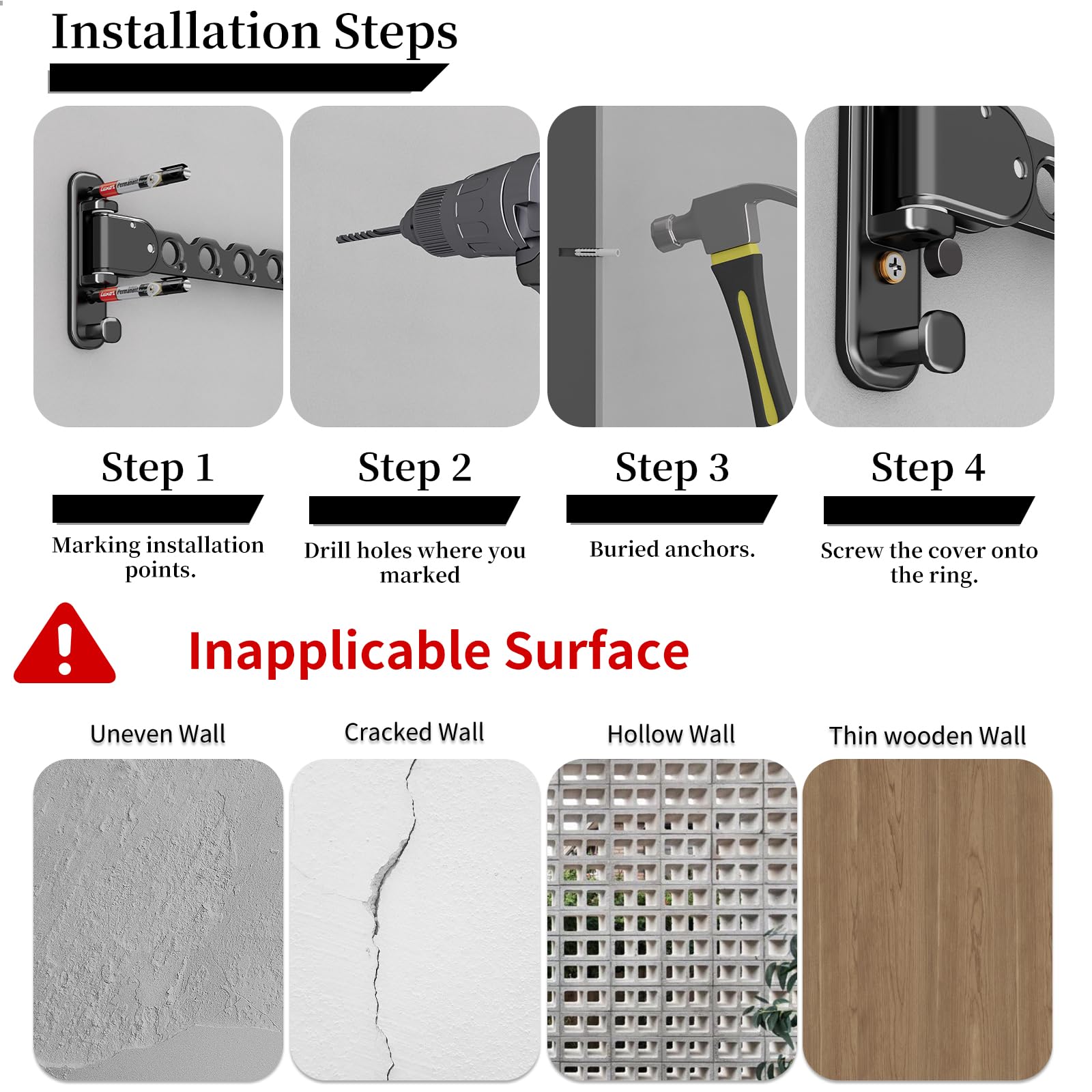 Installation Steps

Step 1

Marking installation points.

Step 2

Drill holes where you marked

Step 3

Buried anchors.

Step 4

Screw the cover onto the ring.

Inapplicable Surface

Uneven Wall

Cracked Wall

Hollow Wall

Thin wooden Wall