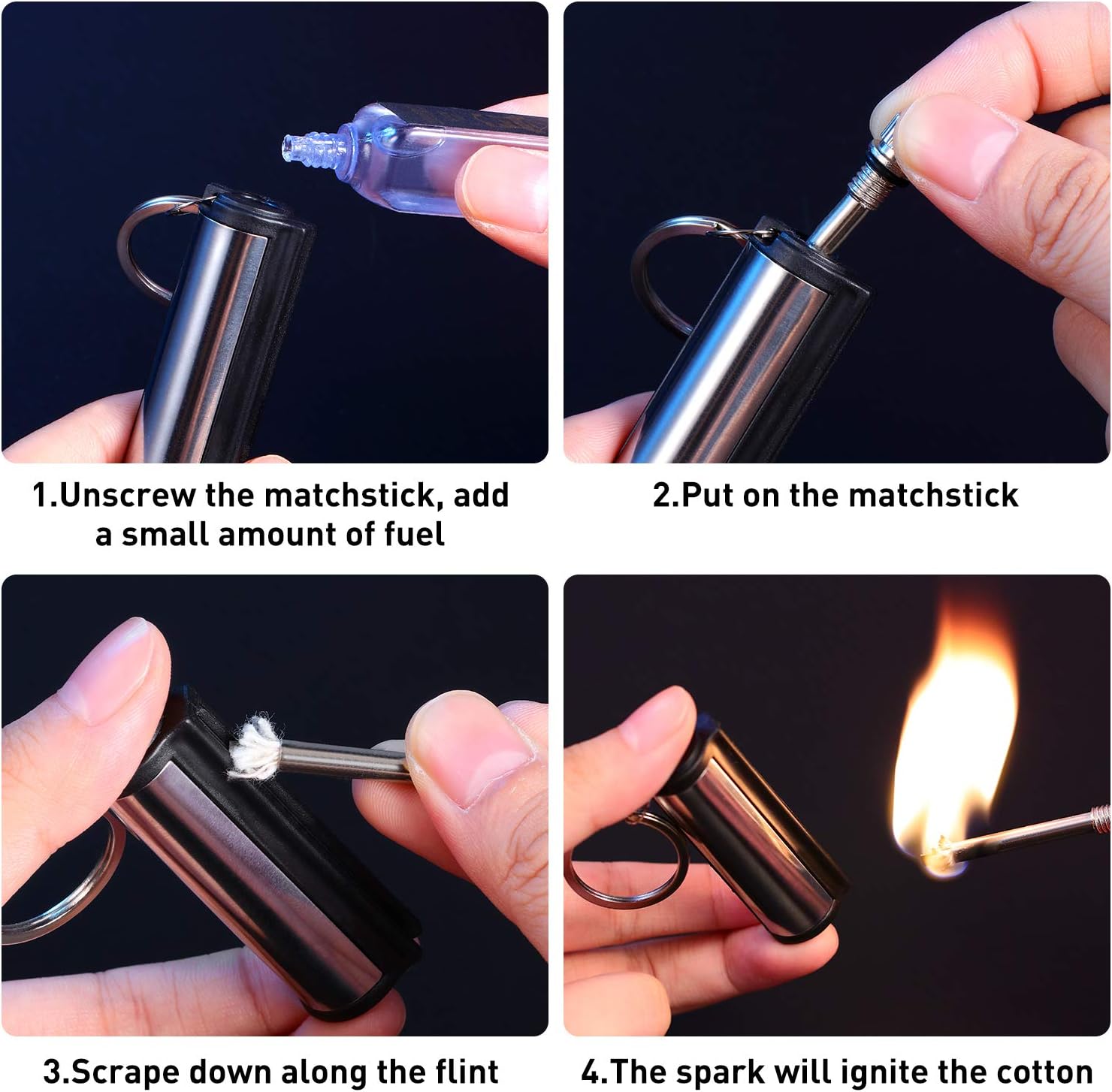 1.Unscrew the matchstick, add a small amount of fuel

2.Put on the matchstick

3.Scrape down along the flint

4.The spark will ignite the cotton