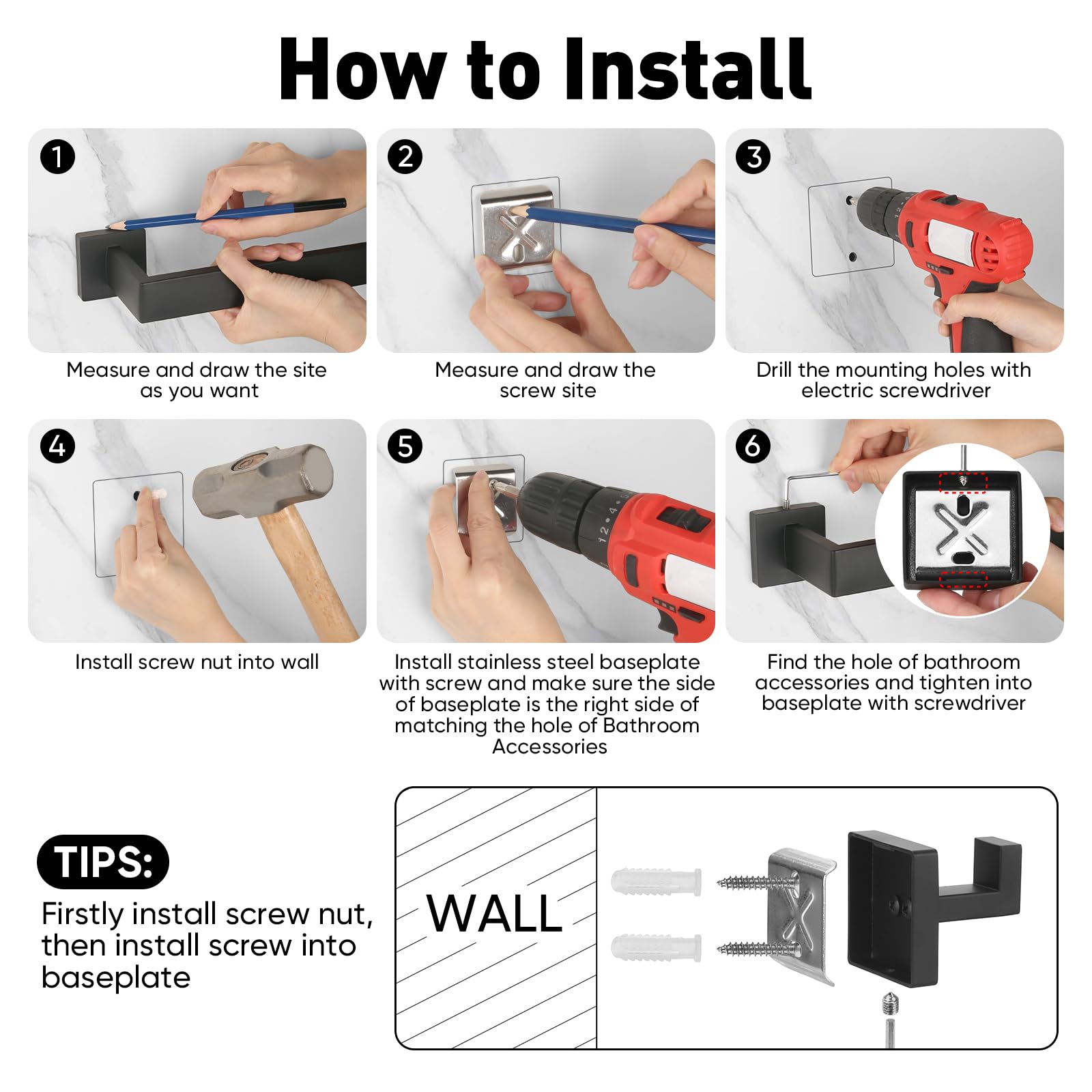 How to Install

1

Measure and draw the site as you want

2

Measure and draw the screw site

3

Drill the mounting holes with electric screwdriver

4

Install screw nut into wall

5

Install stainless steel baseplate with screw and make sure the side of baseplate is the right side of matching the hole of Bathroom Accessories

6

Find the hole of bathroom accessories and tighten into baseplate with screwdriver

TIPS:

Firstly install screw nut, then install screw into baseplate

WALL