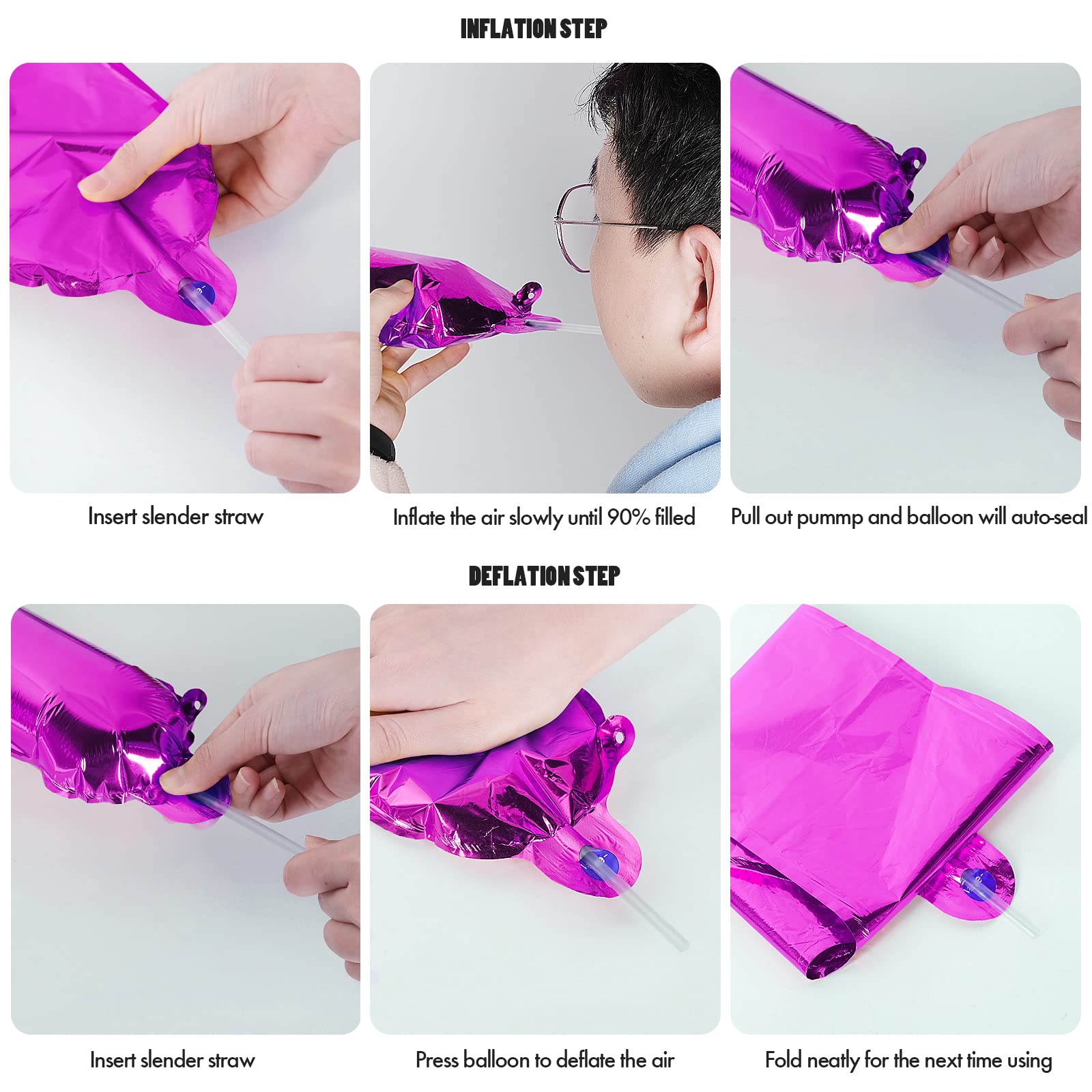 INFLATION STEP

Insert slender straw

Inflate the air slowly until 90% filled

Pull out pummp and balloon will auto-seal

DEFLATION STEP

Insert slender straw

Press balloon to deflate the air

Fold neatly for the next time using