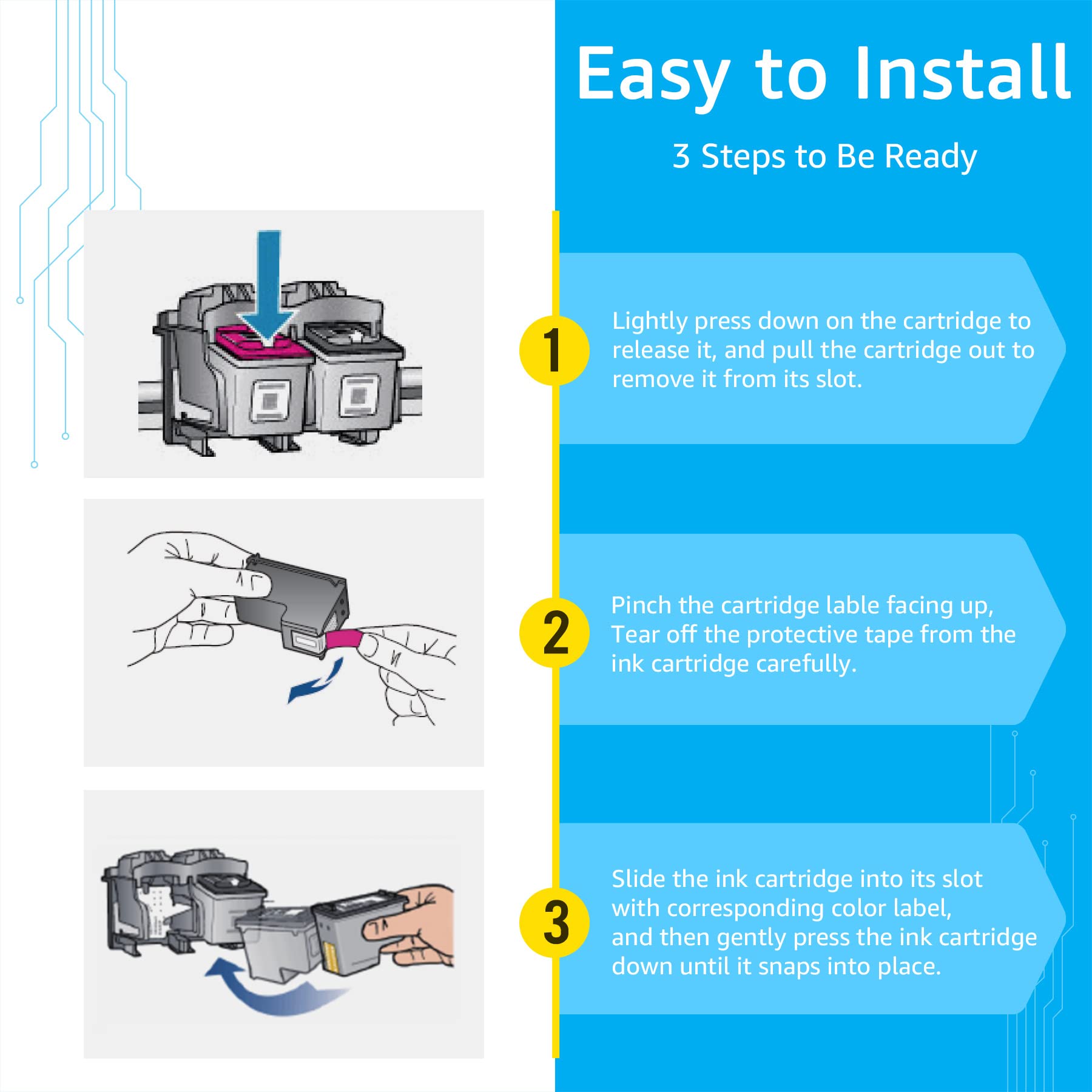 Easy to Install

3 Steps to Be Ready

1

Lightly press down on the cartridge to release it, and pull the cartridge out to remove it from its slot.

2

Pinch the cartridge lable facing up, Tear off the protective tape from the ink cartridge carefully.

3

Slide the ink cartridge into its slot with corresponding color label, and then gently press the ink cartridge down until it snaps into place.