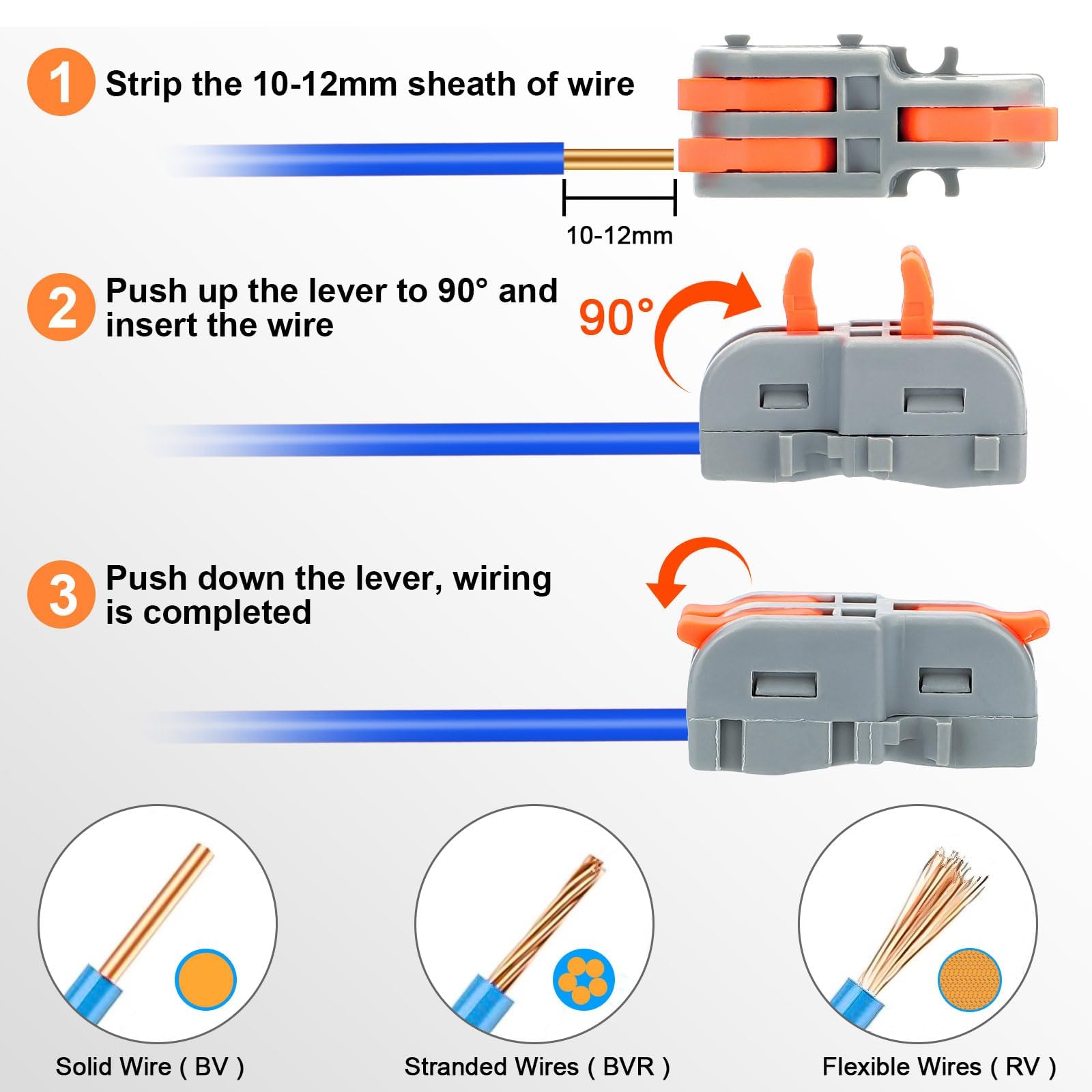 1 Strip the 10-12mm sheath of wire

10-12mm

2 Push up the lever to 90° and insert the wire

90°

3 Push down the lever, wiring is completed

Solid Wire ( BV )

Stranded Wires ( BVR )

Flexible Wires ( RV )