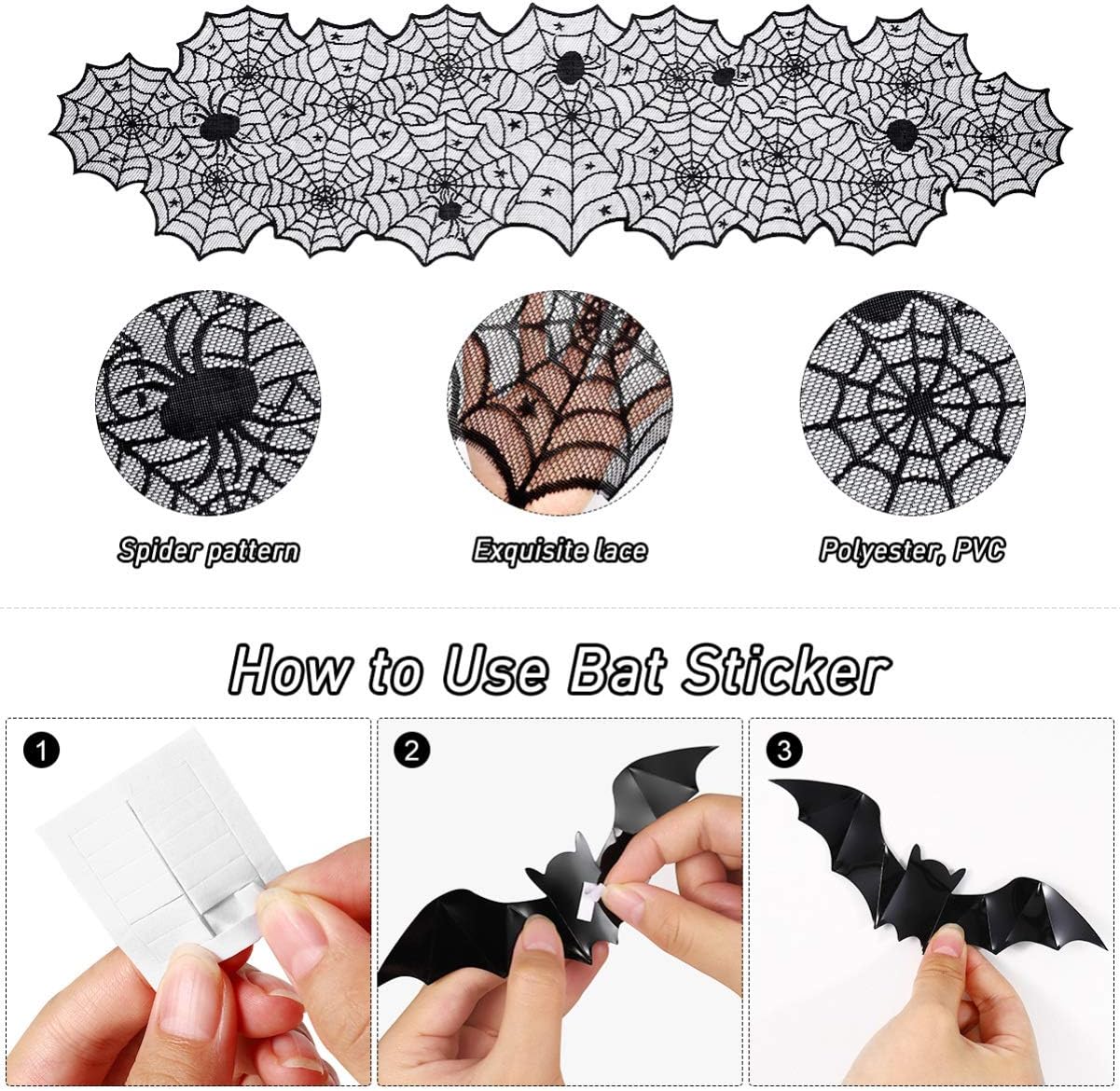 Spider pattern

Exquisite lace

Polyester, PVC

How to Use Bat Sticker

1

2

3