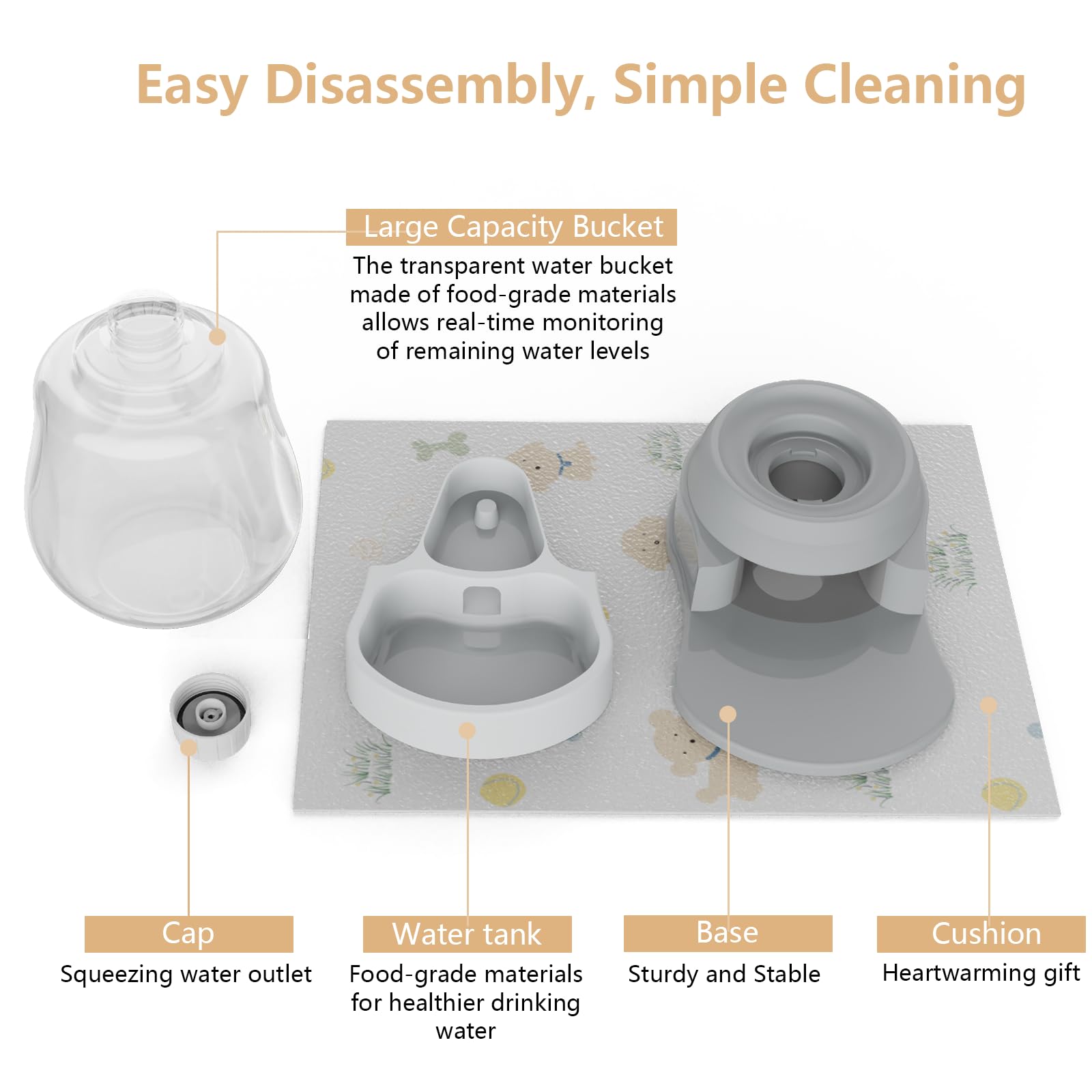 Easy Disassembly, Simple Cleaning

Large Capacity Bucket

The transparent water bucket made of food-grade materials allows real-time monitoring of remaining water levels

Cap

Squeezing water outlet

Water tank

Food-grade materials for healthier drinking water

Base

Sturdy and Stable

Cushion

Heartwarming gift