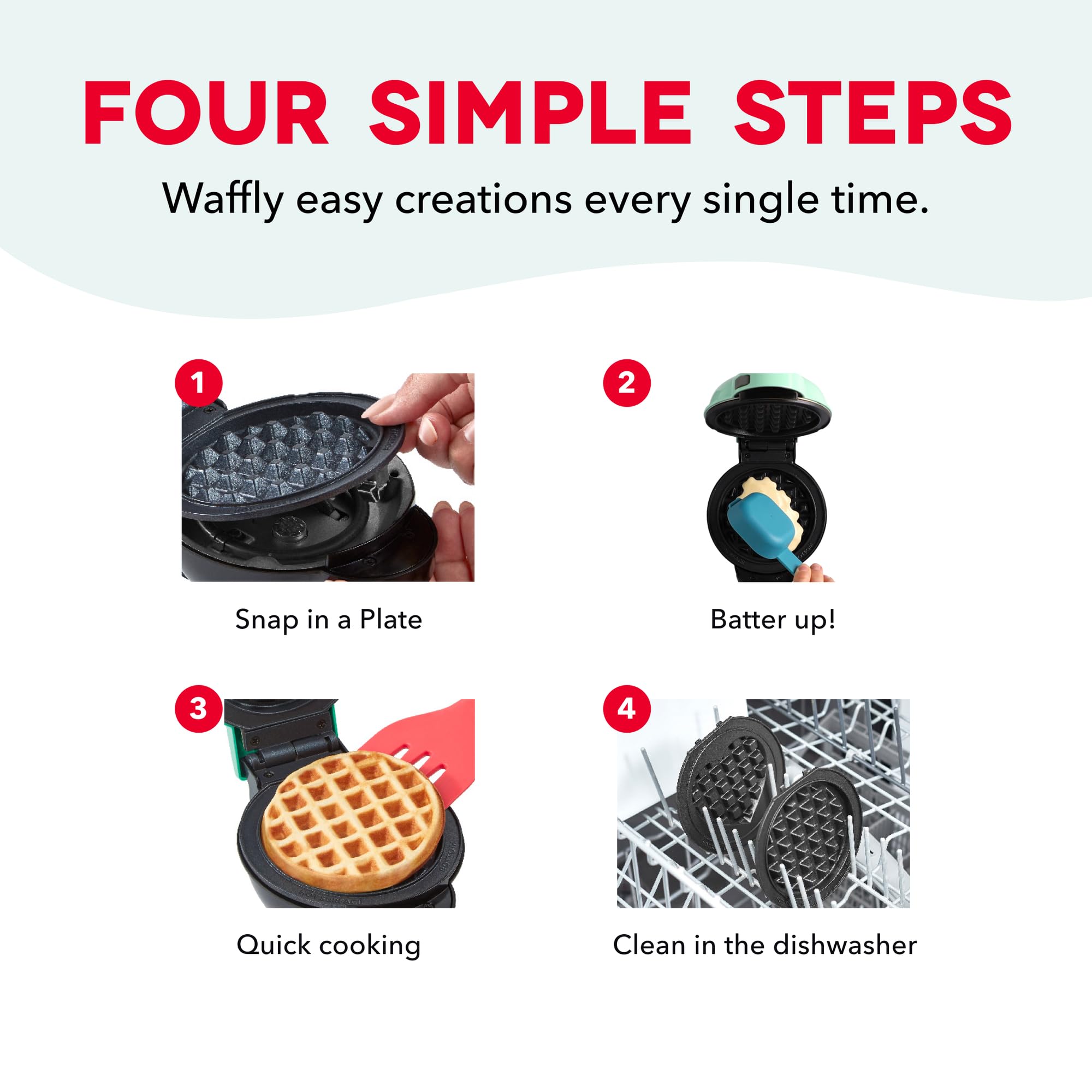 FOUR SIMPLE STEPS

Waffly easy creations every single time.

1

Snap in a Plate

2

Batter up!

3

Quick cooking

4

Clean in the dishwasher