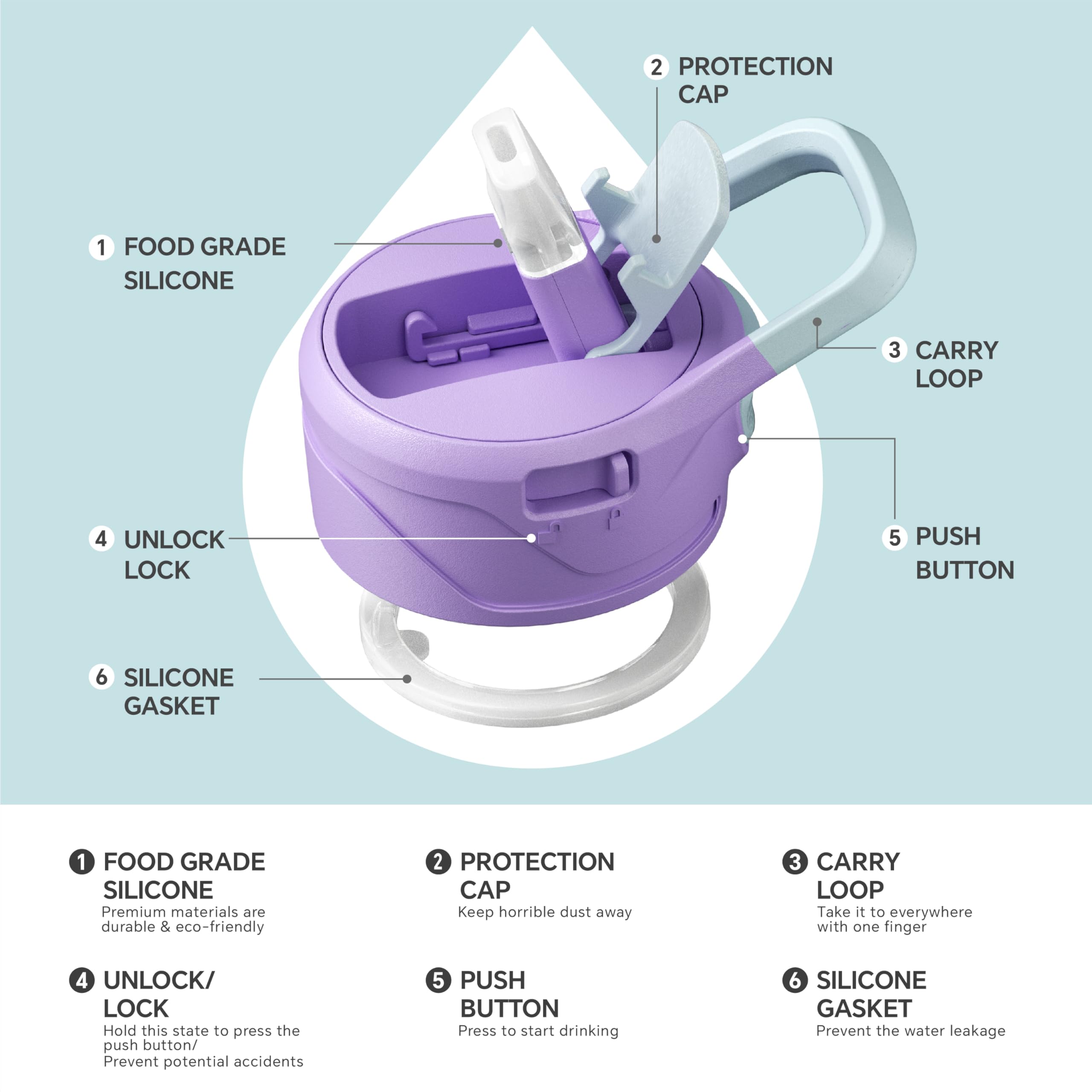 2 PROTECTION CAP

1 FOOD GRADE SILICONE

3 CARRY LOOP

4 UNLOCK LOCK

5 PUSH BUTTON

6 SILICONE GASKET

1 FOOD GRADE SILICONE
Premium materials are durable & eco-friendly

2 PROTECTION CAP
Keep horrible dust away

3 CARRY LOOP
Take it to everywhere with one finger

4 UNLOCK/ LOCK
Hold this state to press the push button/
Prevent potential accidents

5 PUSH BUTTON
Press to start drinking

6 SILICONE GASKET
Prevent the water leakage