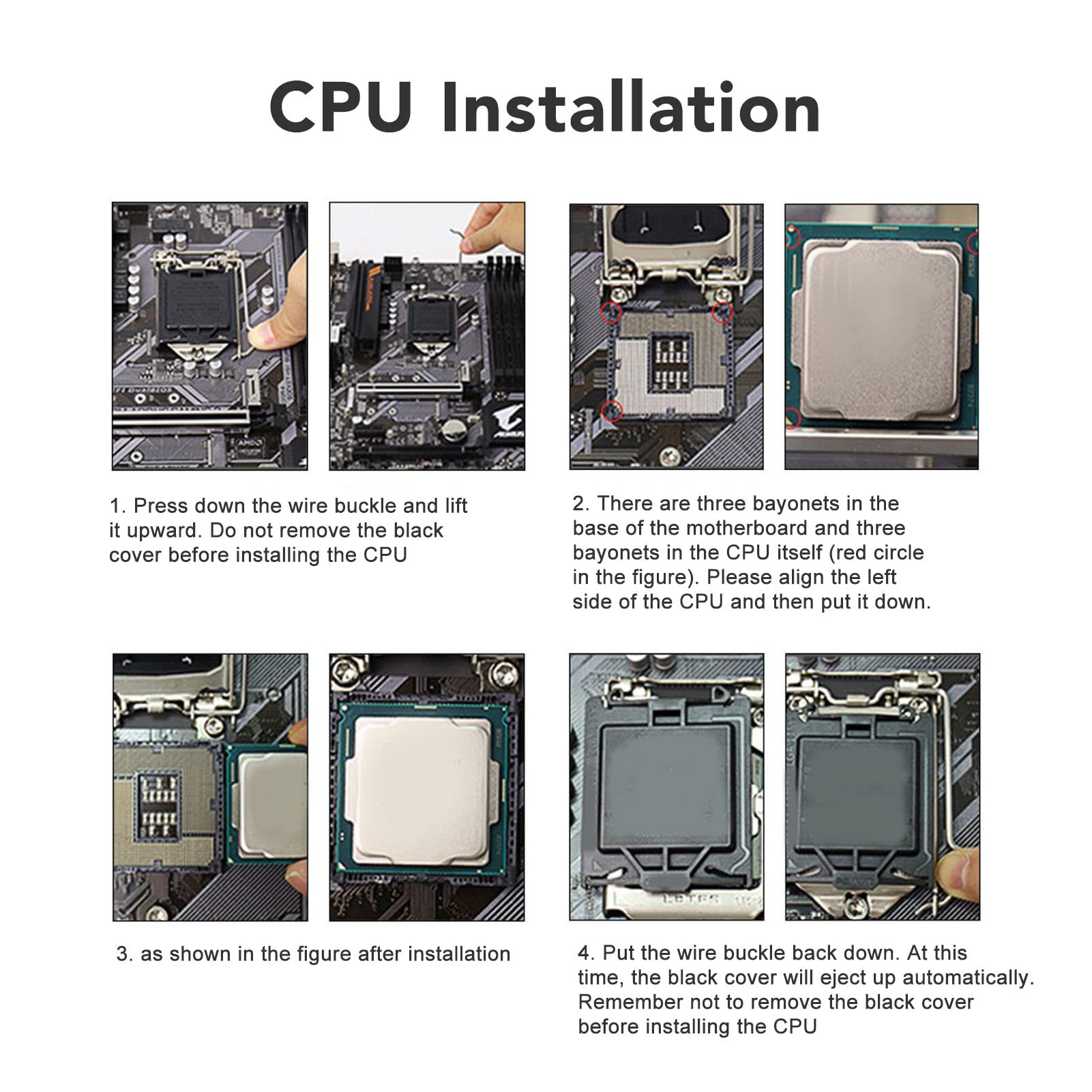 CPU Installation

1. Press down the wire buckle and lift it upward. Do not remove the black cover before installing the CPU

2. There are three bayonets in the base of the motherboard and three bayonets in the CPU itself (red circle in the figure). Please align the left side of the CPU and then put it down.

3. as shown in the figure after installation

4. Put the wire buckle back down. At this time, the black cover will eject up automatically. Remember not to remove the black cover before installing the CPU