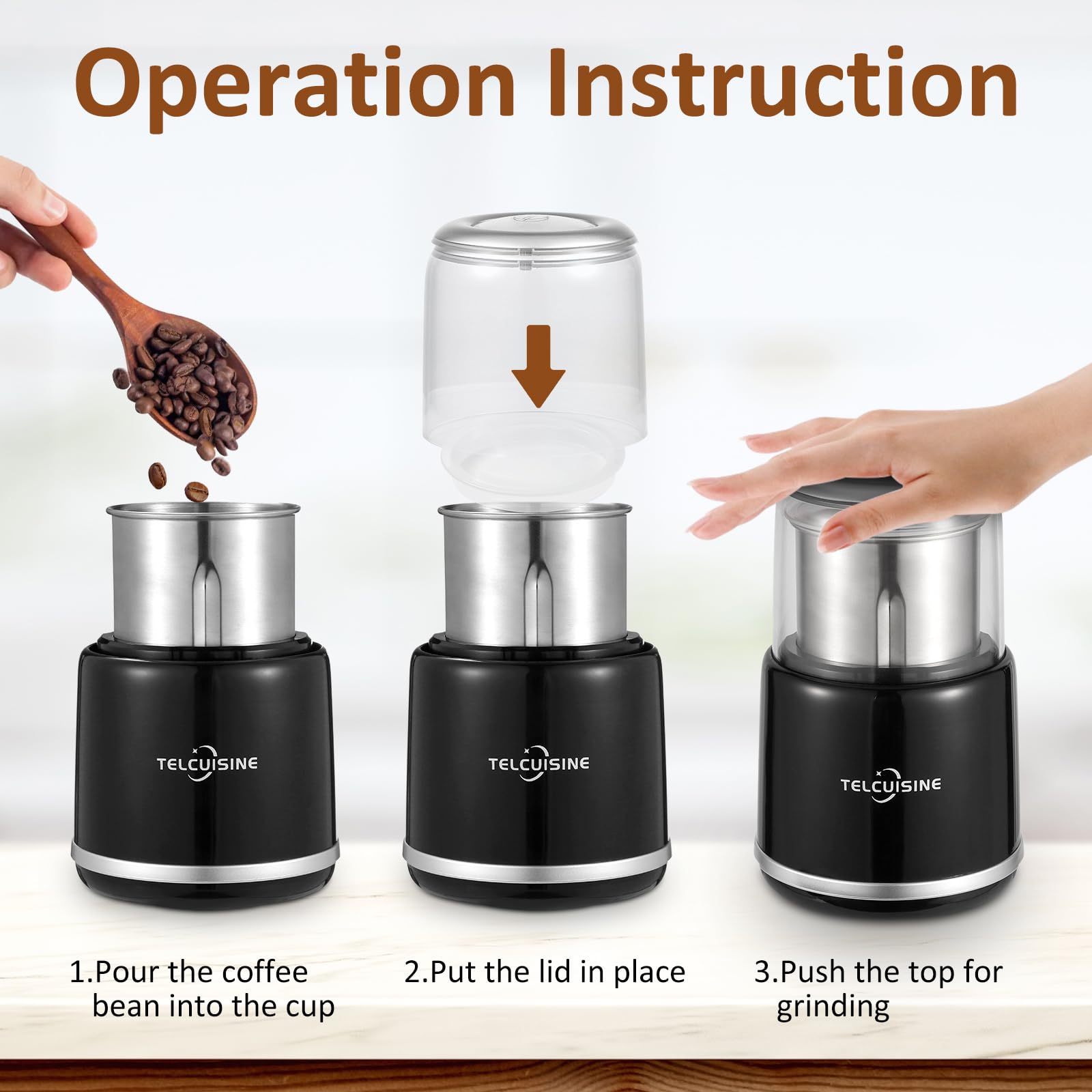 Operation Instruction

TELCUISINE

TELCUISINE

TELCUISINE

1.Pour the coffee bean into the cup

2.Put the lid in place

3.Push the top for grinding