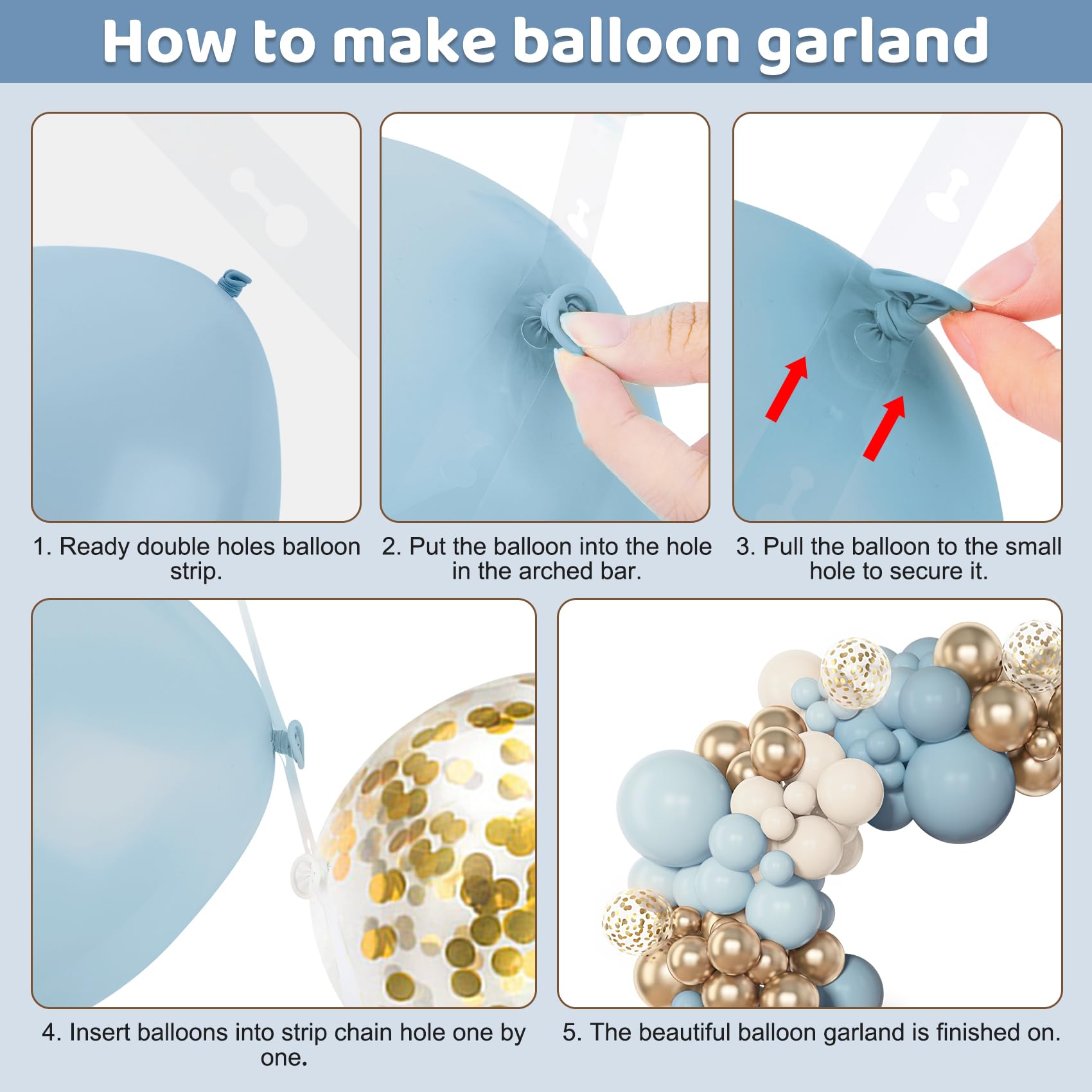 How to make balloon garland

1. Ready double holes balloon strip.

2. Put the balloon into the hole in the arched bar.

3. Pull the balloon to the small hole to secure it.

4. Insert balloons into strip chain hole one by one.

5. The beautiful balloon garland is finished on.