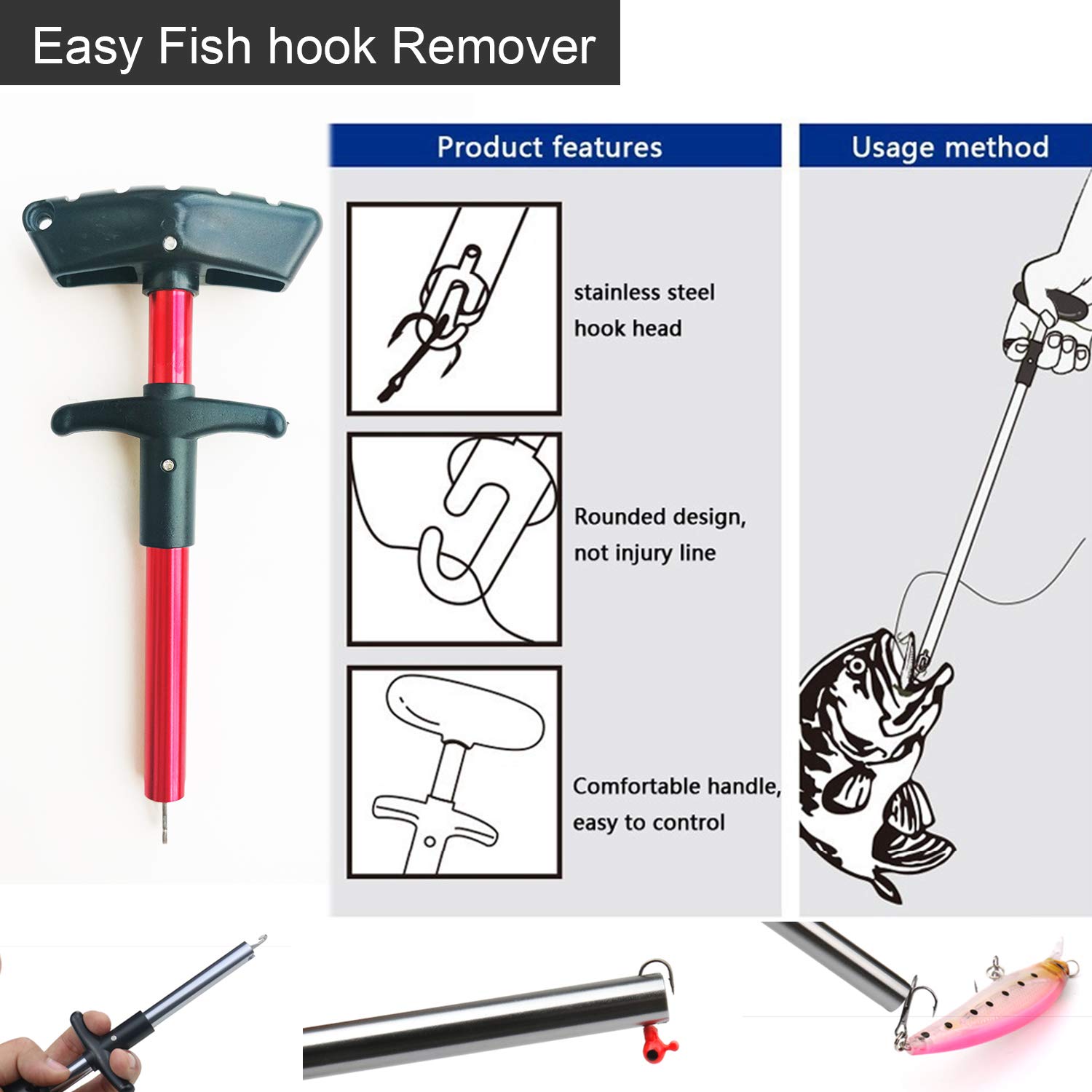 Easy Fish hook Remover

Product features

stainless steel hook head

Rounded design, not injury line

Comfortable handle, easy to control

Usage method