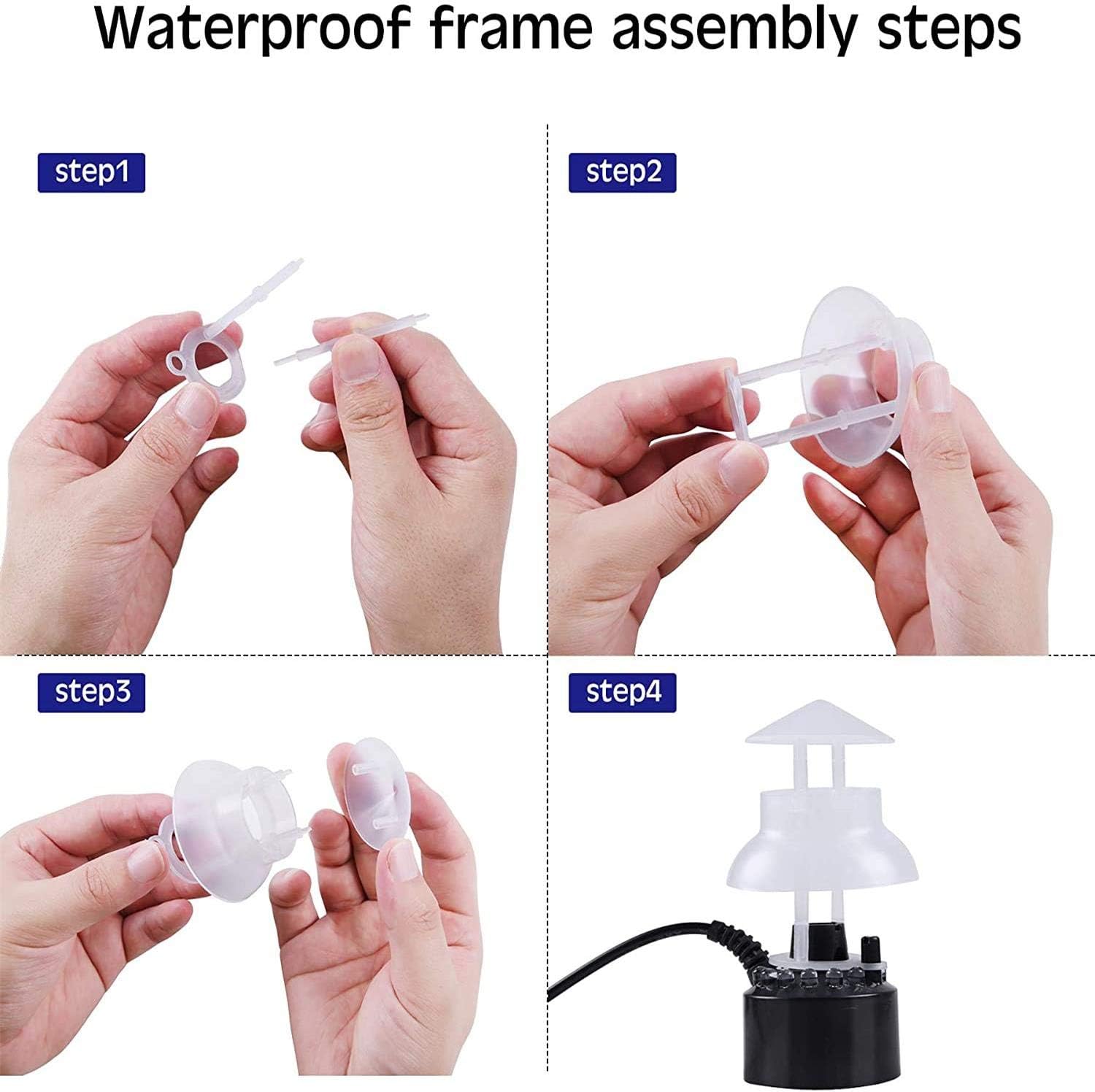 Waterproof frame assembly steps

step1

step2

step3

step4