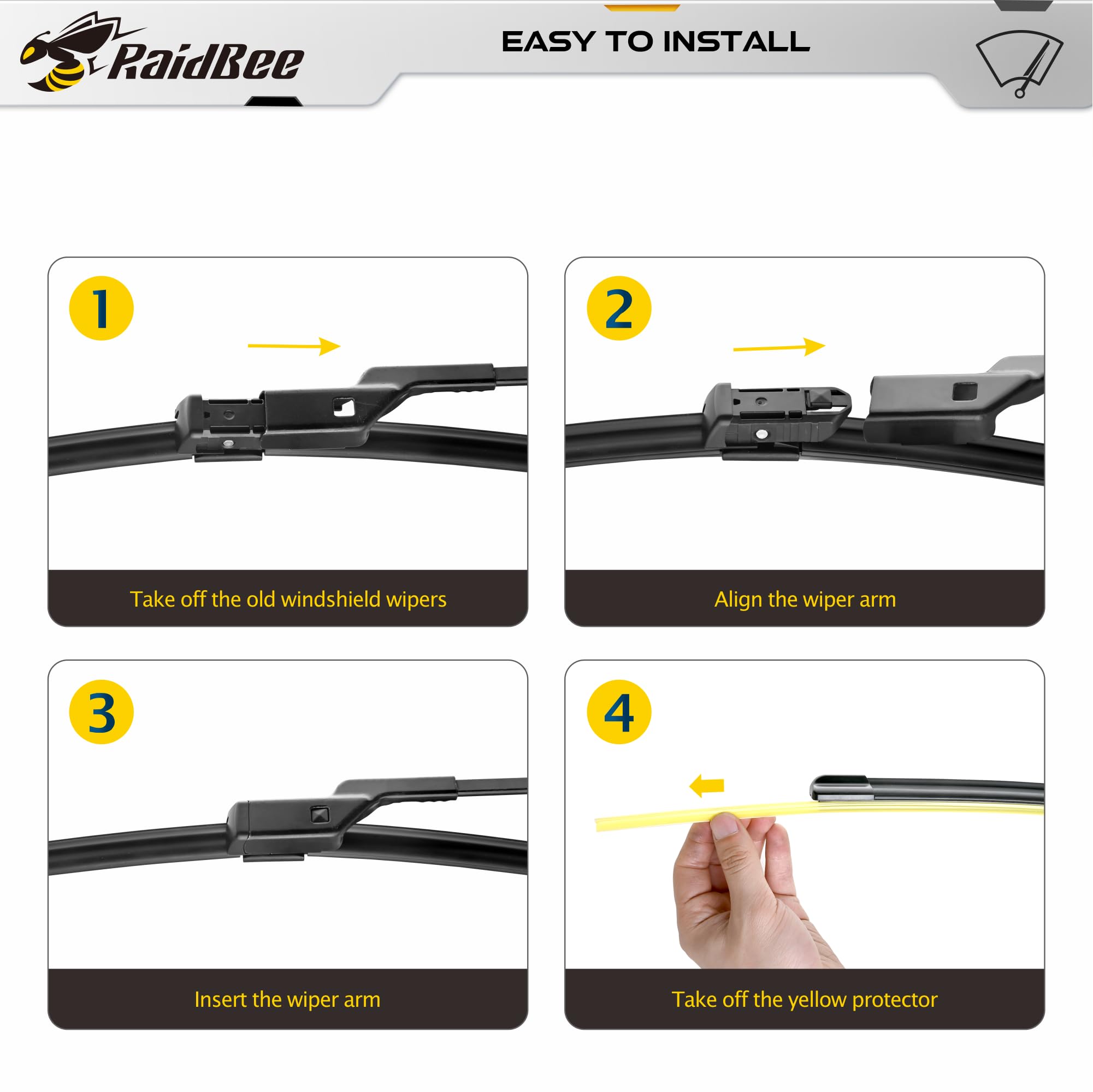 RaidBee

EASY TO INSTALL

1

Take off the old windshield wipers

2

Align the wiper arm

3

Insert the wiper arm

4

Take off the yellow protector