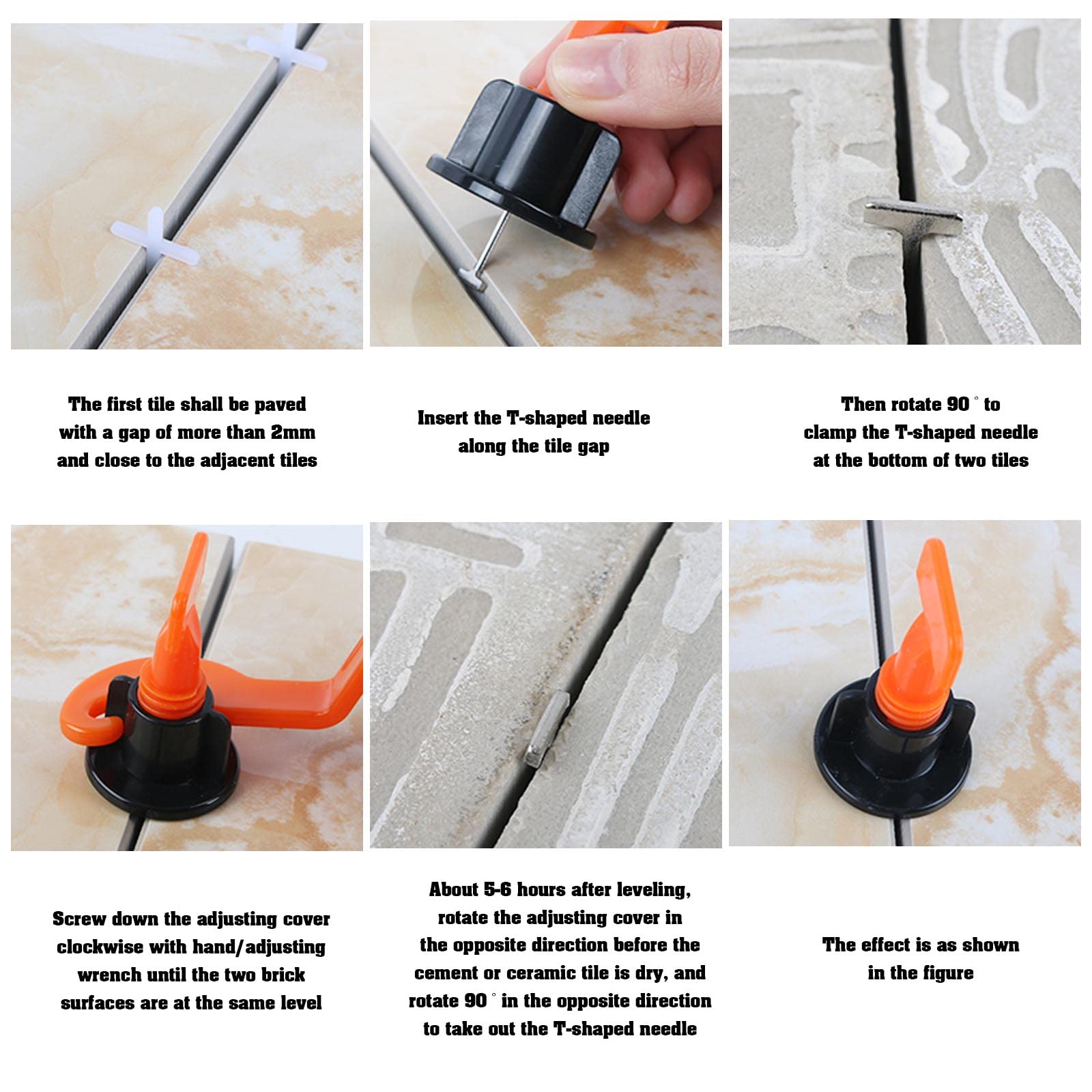 The first tile shall be paved with a gap of more than 2mm and close to the adjacent tiles

Insert the T-shaped needle along the tile gap

Then rotate 90 ° to clamp the T-shaped needle at the bottom of two tiles

Screw down the adjusting cover clockwise with hand/adjusting wrench until the two brick surfaces are at the same level

About 5-6 hours after leveling, rotate the adjusting cover in the opposite direction before the cement or ceramic tile is dry, and rotate 90 ° in the opposite direction to take out the T-shaped needle

The effect is as shown in the figure